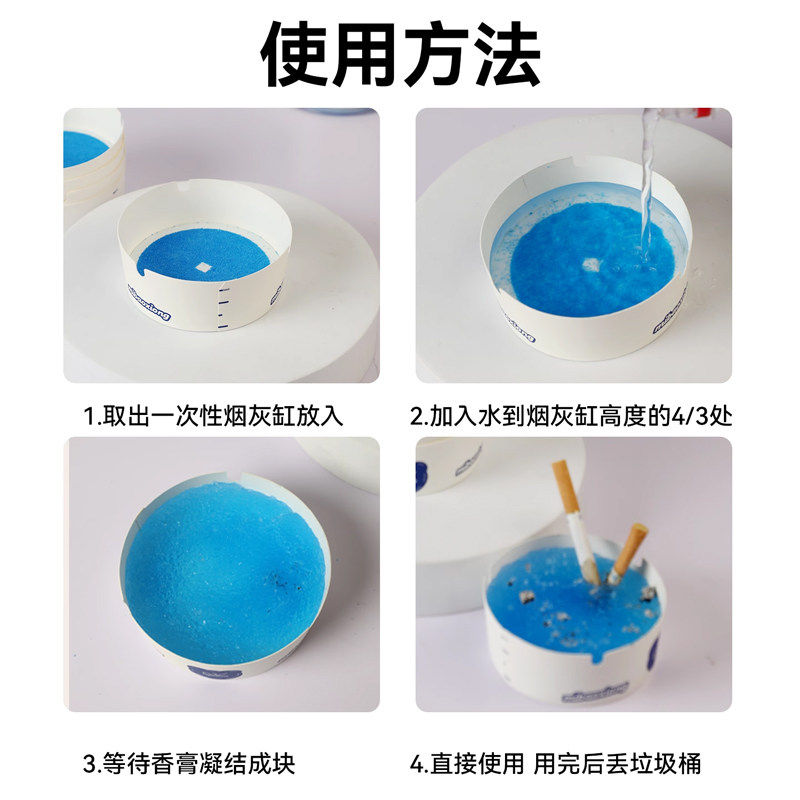 使用方法

1.取出一次性烟灰缸放入

2.加入水到烟灰缸高度的4/3处

3.等待香膏凝结成块

4.直接使用 用完后丢垃圾桶