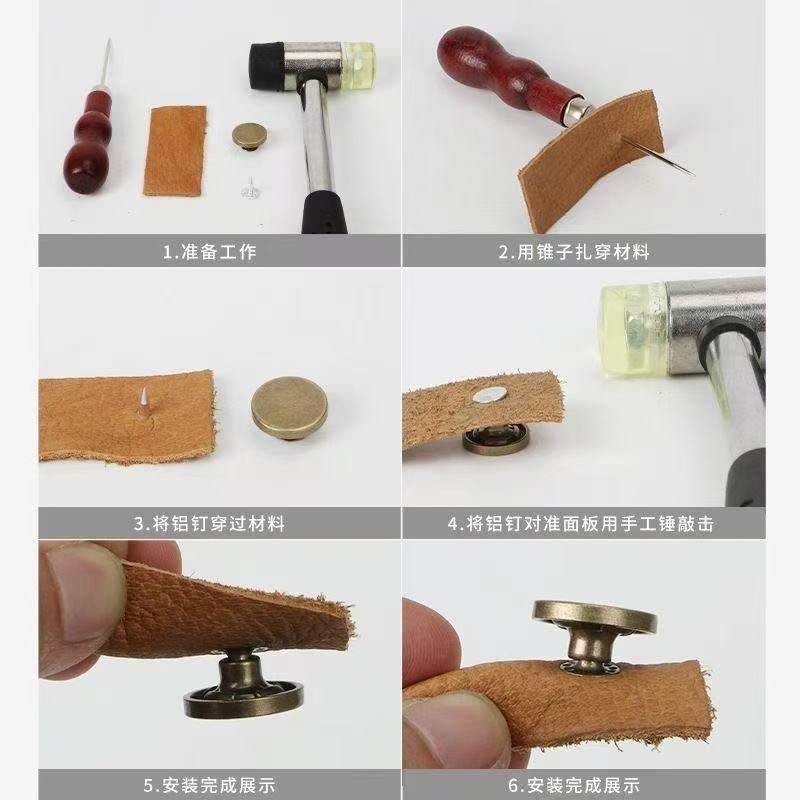 1.准备工作

2.用锥子扎穿材料

3.将铝钉穿过材料

4.将铝钉对准面板用手工锤敲击

5.安装完成展示

6.安装完成展示