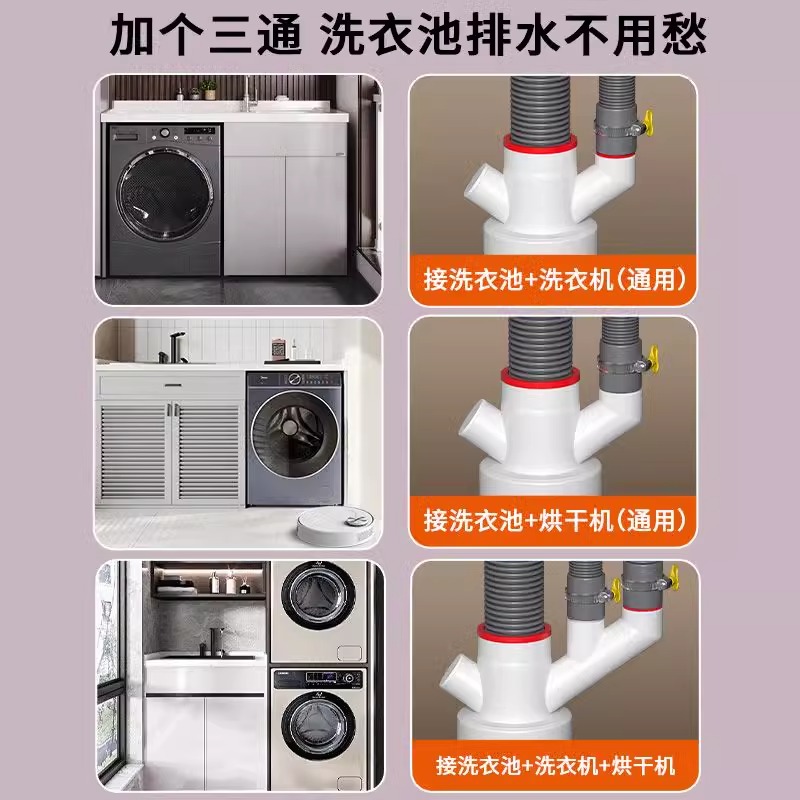 加个三通 洗衣池排水不用愁

接洗衣池+洗衣机(通用)

接洗衣池+烘干机(通用)

接洗衣池+洗衣机+烘干机