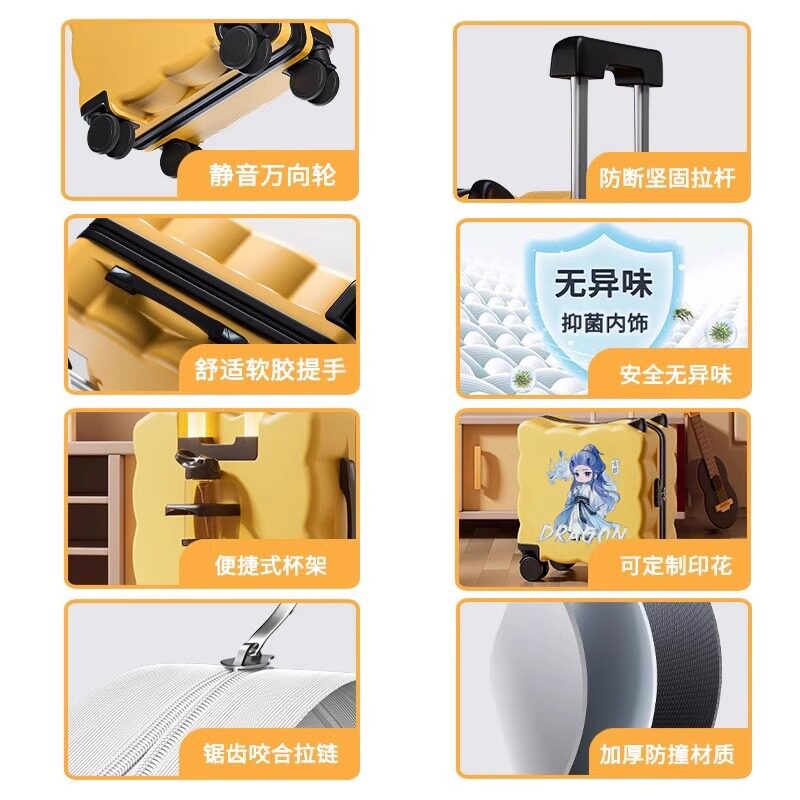 静音万向轮

防断坚固拉杆

舒适软胶提手

无异味
抑菌内饰
安全无异味

便捷式杯架

DRAGON
可定制印花

锯齿咬合拉链

加厚防撞材质