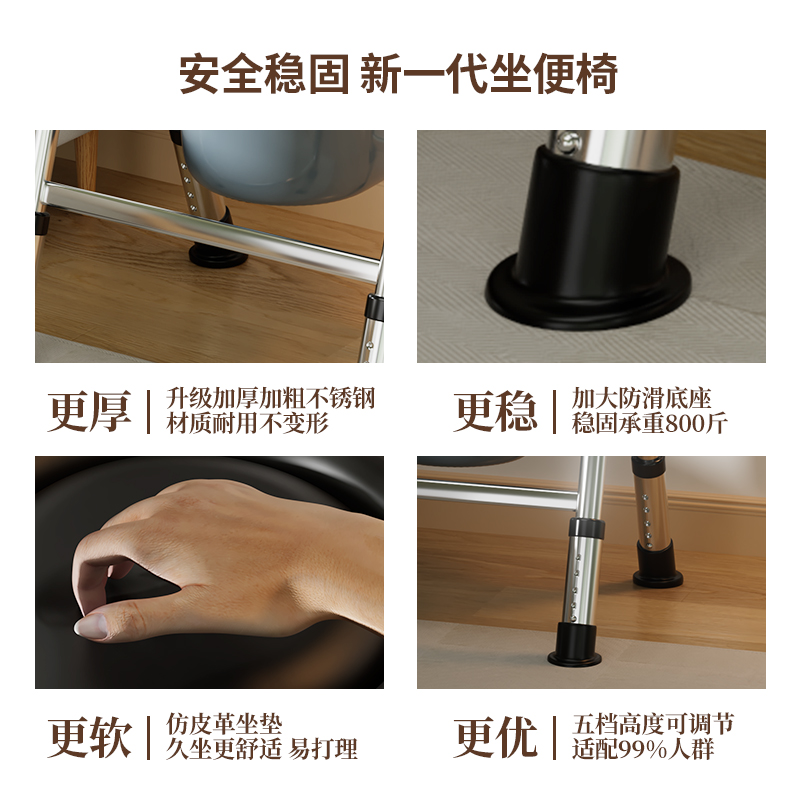 安全稳固 新一代坐便椅

更厚 | 升级加厚加粗不锈钢
材质耐用不变形

更稳 | 加大防滑底座
稳固承重800斤

更软 | 仿皮革坐垫
久坐更舒适 易打理

更优 | 五档高度可调节
适配99%人群