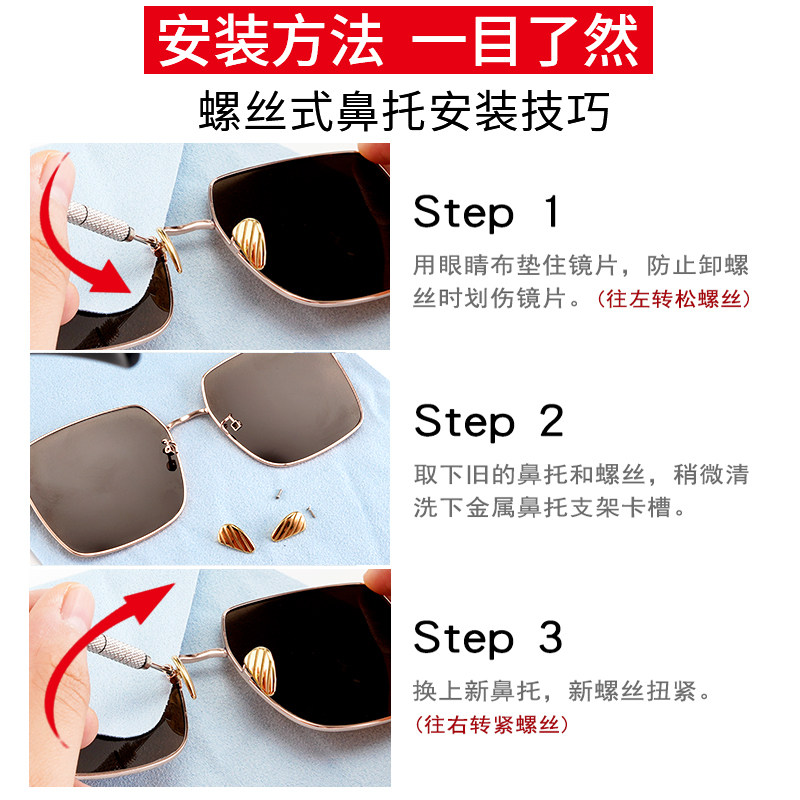 安装方法 一目了然

螺丝式鼻托安装技巧

Step 1

用眼睛布垫住镜片，防止卸螺丝时划伤镜片。（往左转松螺丝）

Step 2

取下旧的鼻托和螺丝，稍微清洗下金属鼻托支架卡槽。

Step 3

换上新鼻托，新螺丝扭紧。
（往右转紧螺丝）