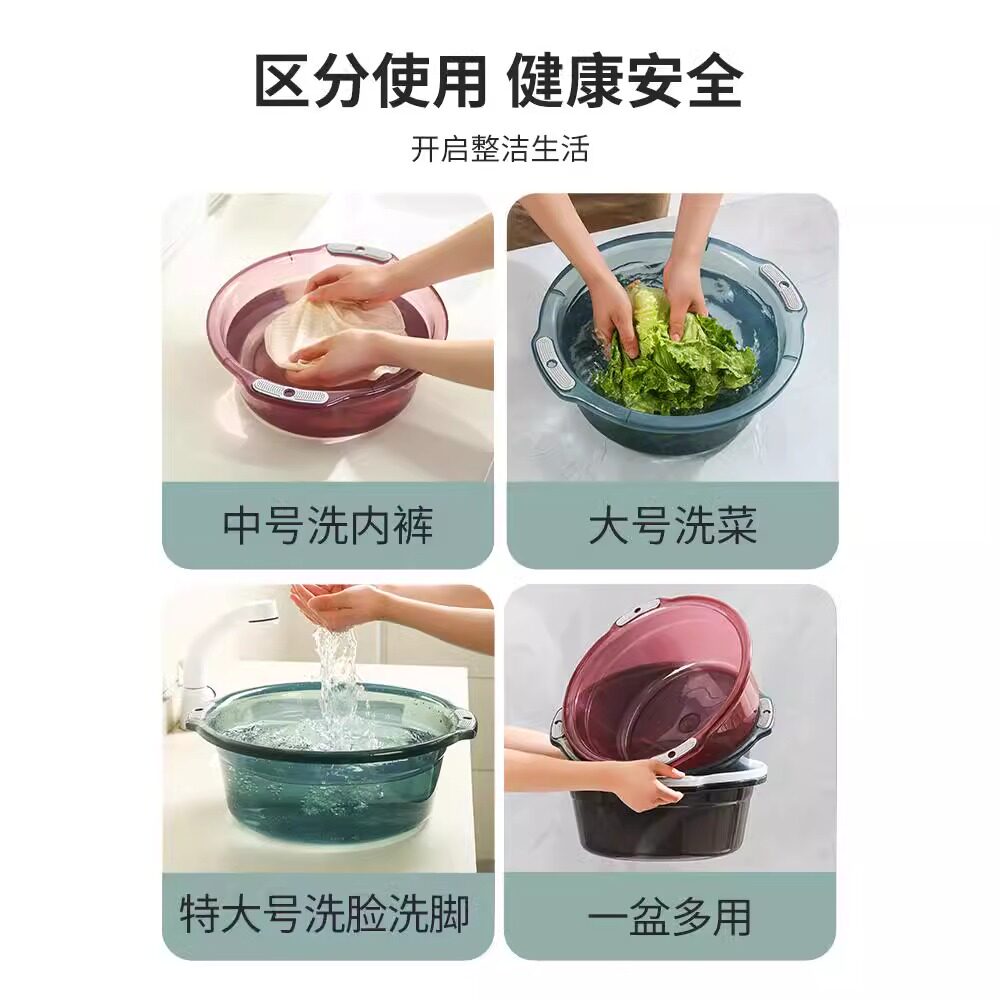 区分使用 健康安全

开启整洁生活

中号洗内裤

大号洗菜

特大号洗脸洗脚

一盆多用