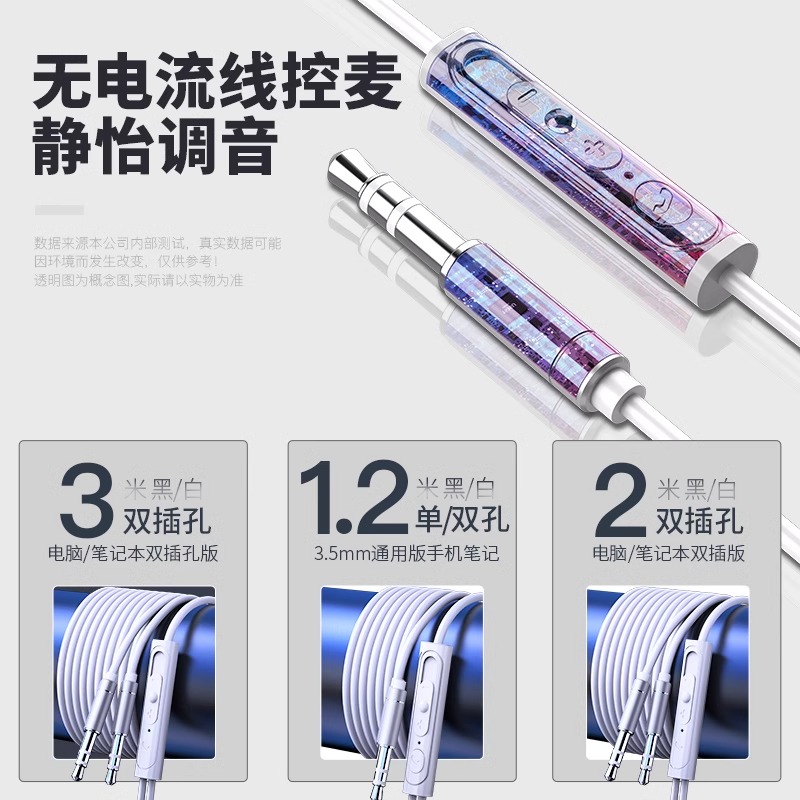 无电流线控麦
静怡调音

数据来源本公司内部测试，真实数据可能因环境而发生改变，仅供参考！
透明图为概念图,实际请以实物为准

3 米黑/白
双插孔
电脑/笔记本双插孔版

1.2 米黑/白
单/双孔
3.5mm通用版手机笔记

2 米黑/白
双插孔
电脑/笔记本双插版