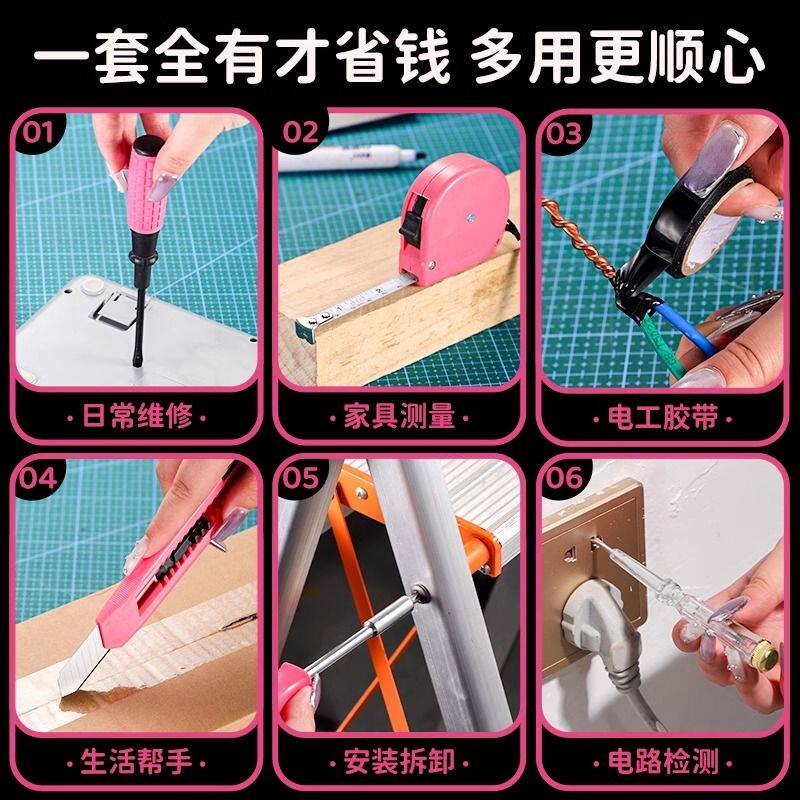 一套全有才省钱 多用更顺心

01
·日常维修·

02
·家具测量·

03
·电工胶带·

04
·生活帮手·

05
·安装拆卸·

06
·电路检测·