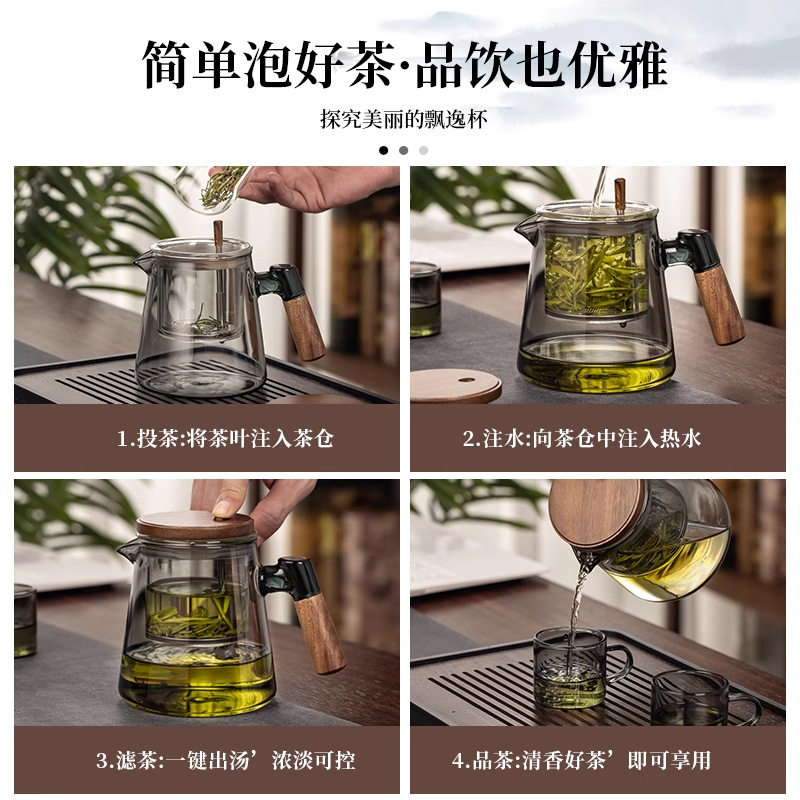 简单泡好茶·品饮也优雅

探究美丽的飘逸杯

1.投茶:将茶叶注入茶仓

2.注水:向茶仓中注入热水

3.滤茶:一键出汤’浓淡可控

4.品茶:清香好茶’即可享用