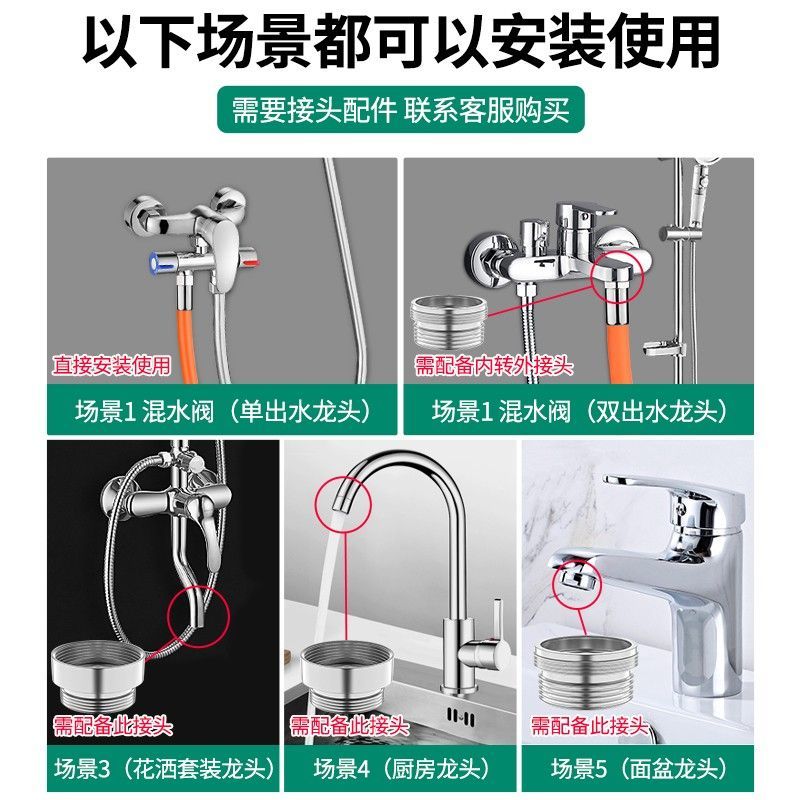 以下场景都可以安装使用

需要接头配件 联系客服购买

直接安装使用

场景1 混水阀（单出水龙头）

需配备内转外接头

场景1 混水阀（双出水龙头）

需配备此接头

场景3（花洒套装龙头）

需配备此接头

场景4（厨房龙头）

需配备此接头

场景5（面盆龙头）