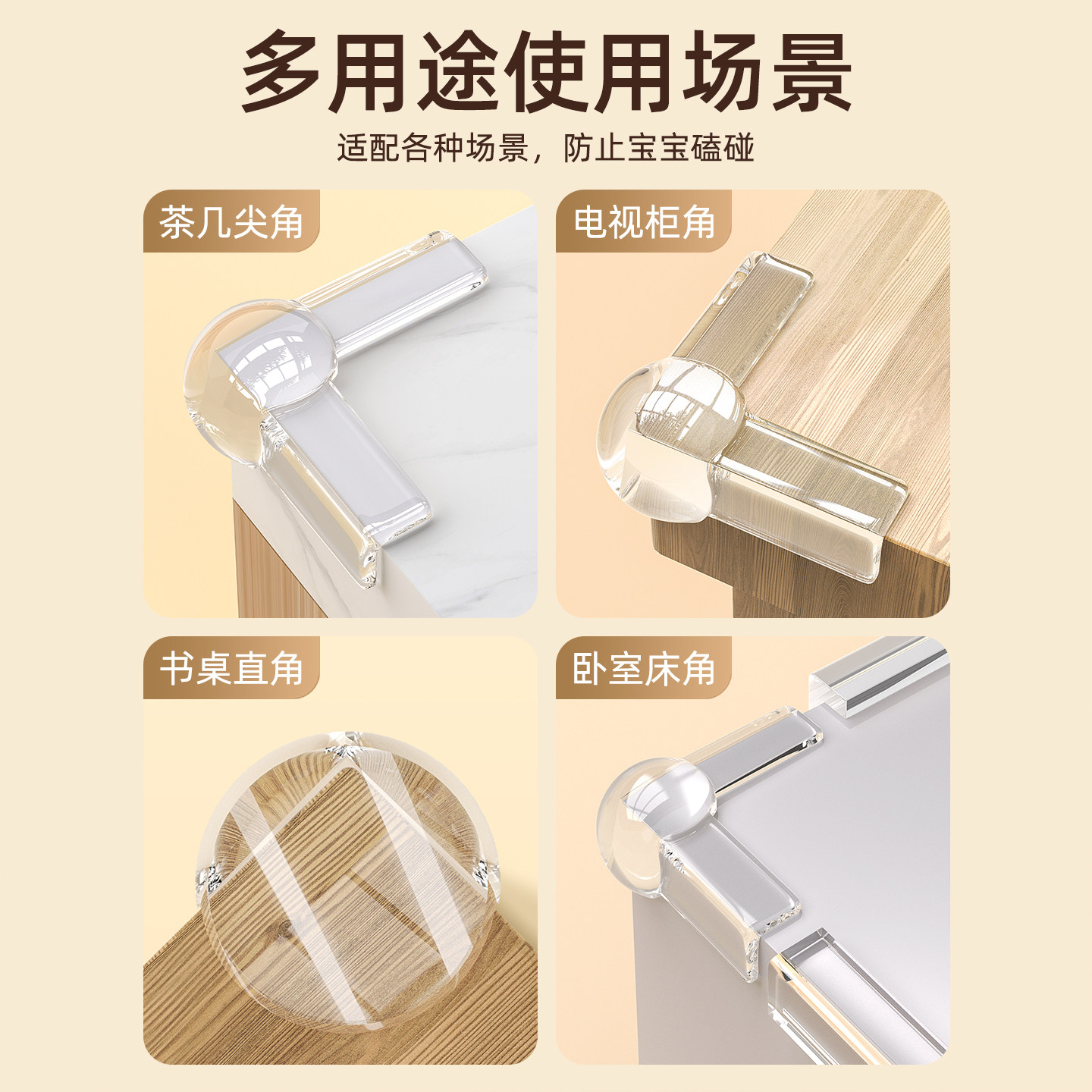 多用途使用场景

适配各种场景，防止宝宝磕碰

茶几尖角

电视柜角

书桌直角

卧室床角