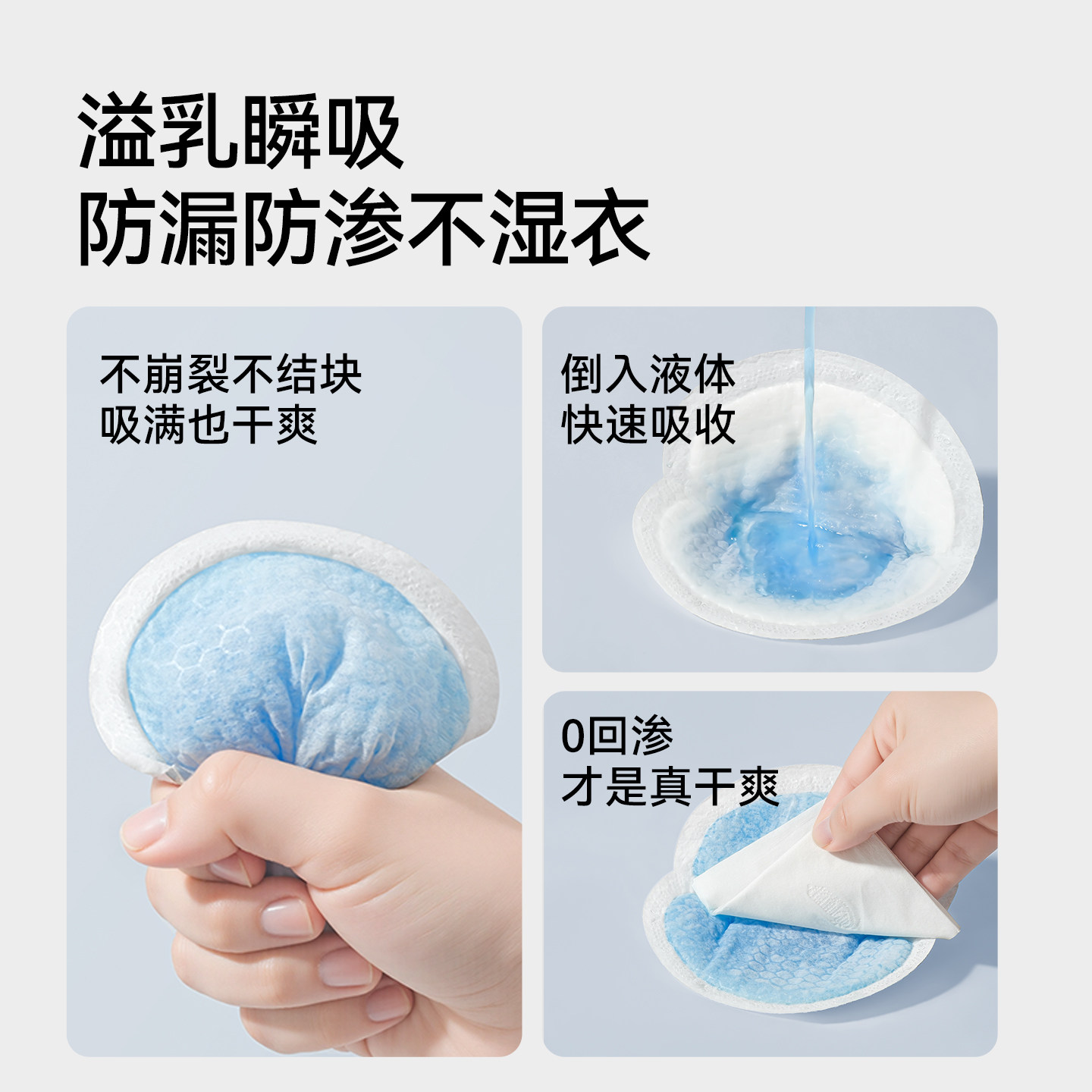 溢乳瞬吸
防漏防渗不湿衣

不崩裂不结块
吸满也干爽

倒入液体
快速吸收

0回渗
才是真干爽