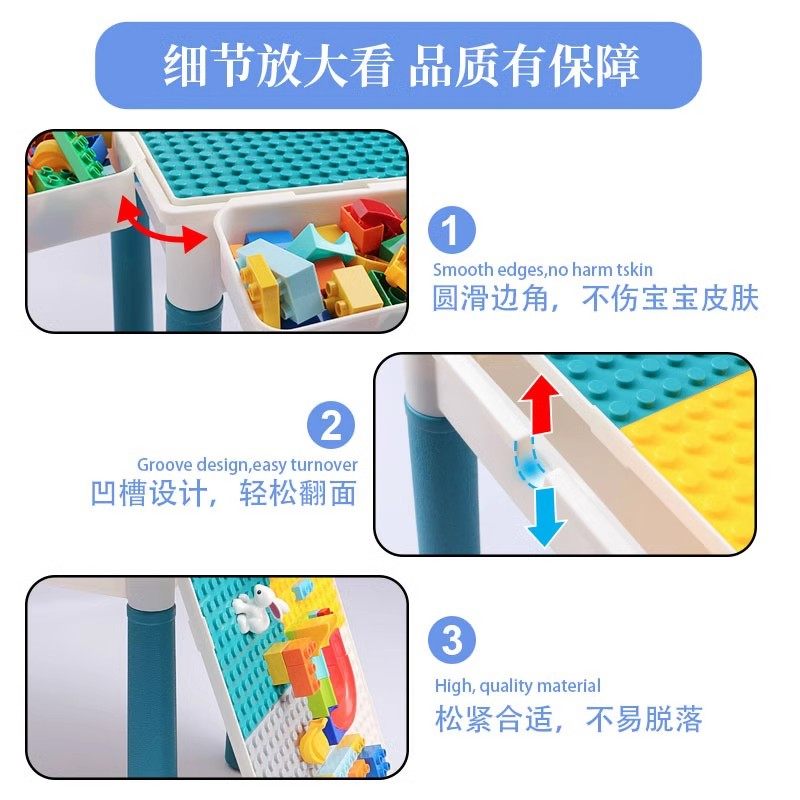 细节放大看 品质有保障

1

Smooth edges,no harm tskin

圆滑边角，不伤宝宝皮肤

2

Groove design,easy turnover

凹槽设计，轻松翻面

3

High, quality material

松紧合适，不易脱落