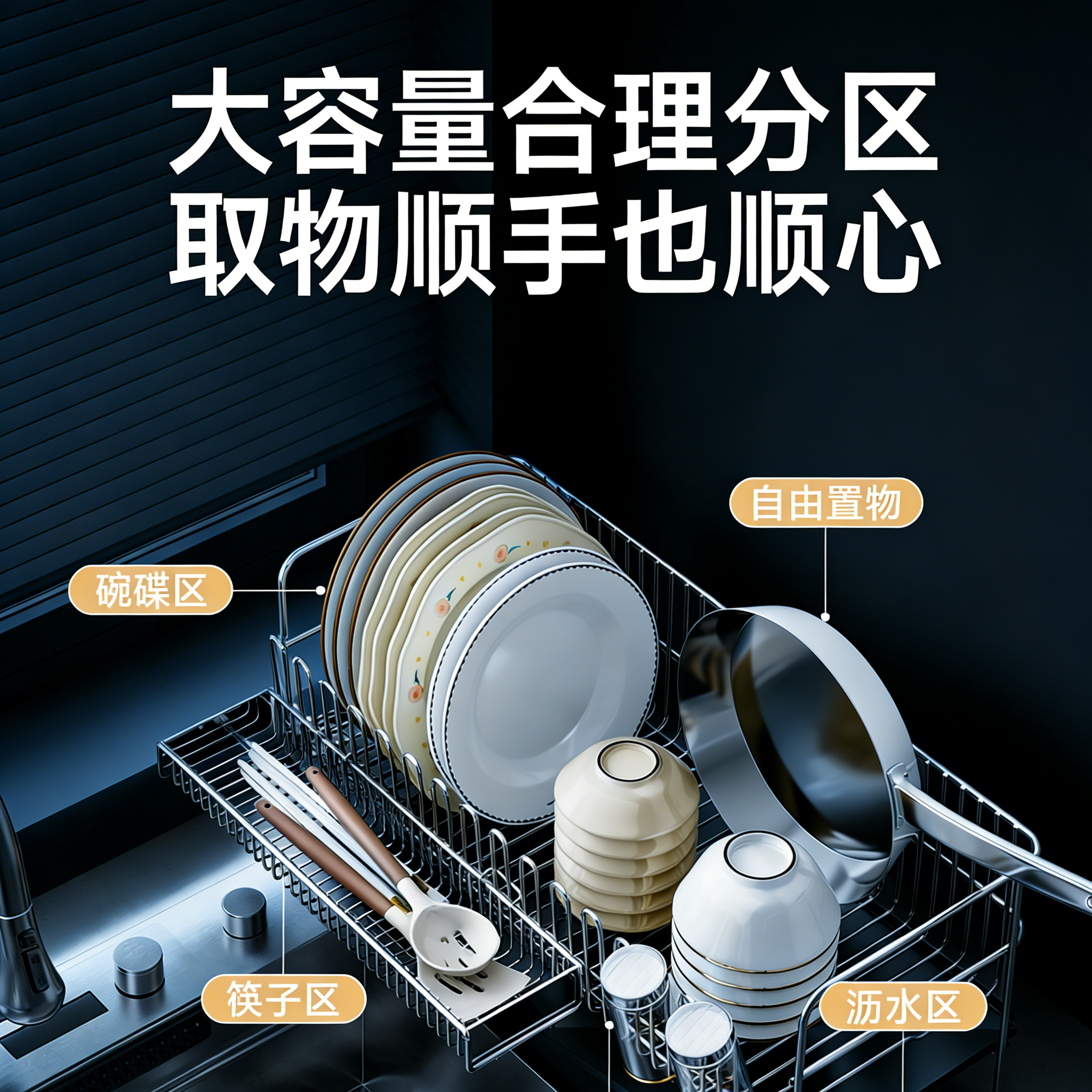 大容量合理分区
取物顺手也顺心

自由置物

碗碟区

筷子区

沥水区