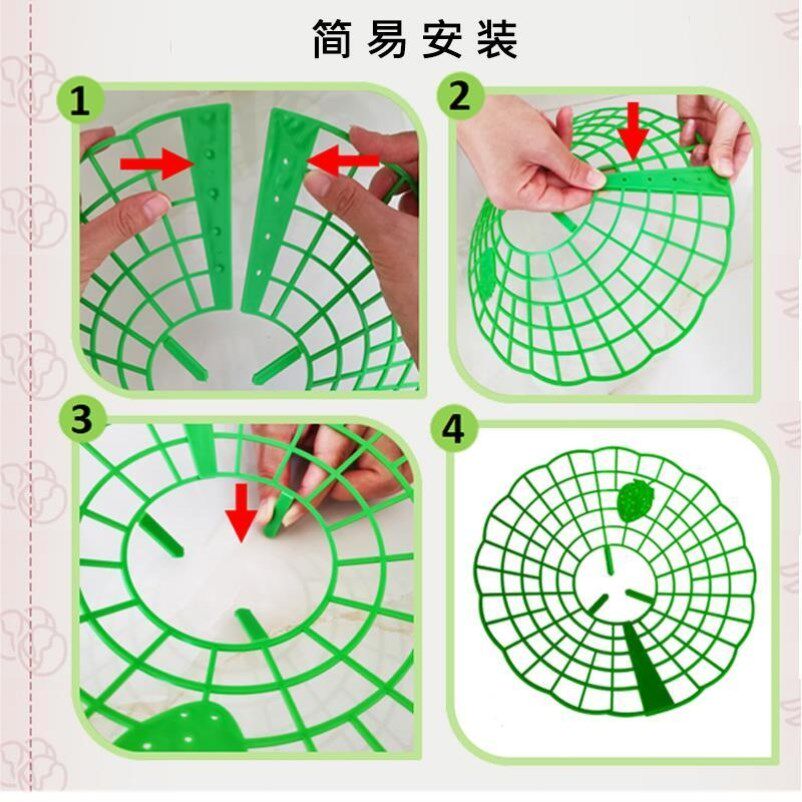 简易安装

1

2

3

4