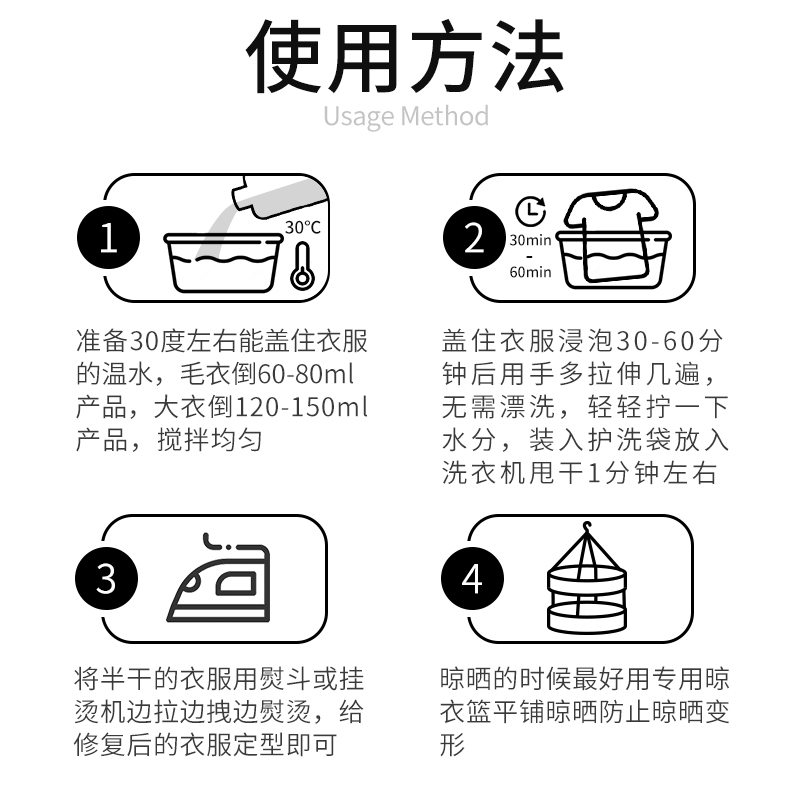 使用方法
Usage Method

1
30°C

准备30度左右能盖住衣服的温水，毛衣倒60-80ml产品，大衣倒120-150ml产品，搅拌均匀

2
30min
-
60min

盖住衣服浸泡30-60分钟后用手多拉伸几遍，无需漂洗，轻轻拧一下水分，装入护洗袋放入洗衣机甩干1分钟左右

3

将半干的衣服用熨斗或挂烫机边拉边拽边熨烫，给修复后的衣服定型即可

4

晾晒的时候最好用专用晾衣篮平铺晾晒防止晾晒变形