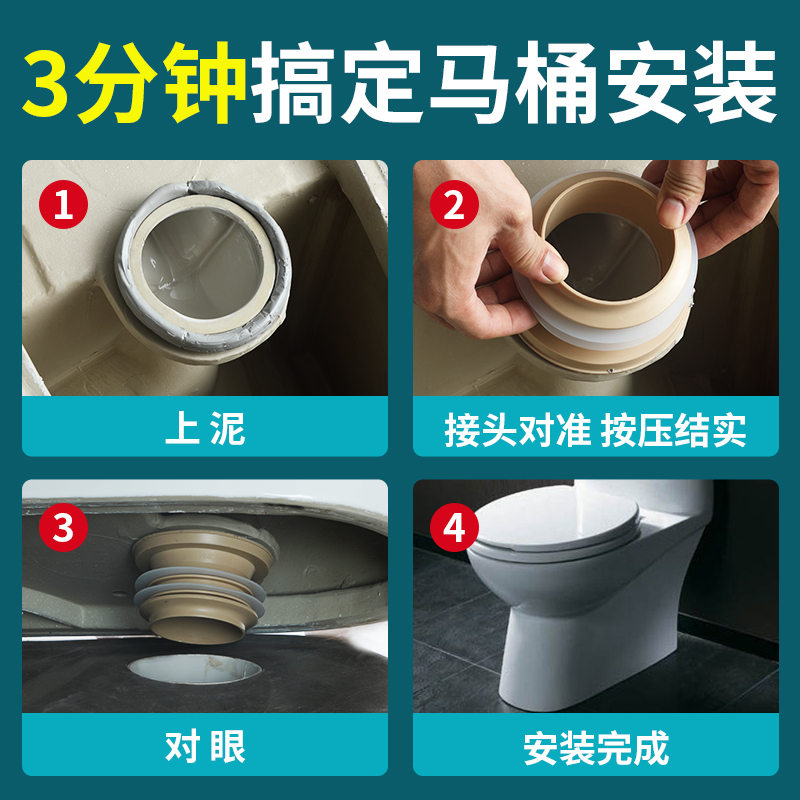 3分钟搞定马桶安装

1
上 泥

2
接头对准 按压结实

3
对 眼

4
安装完成