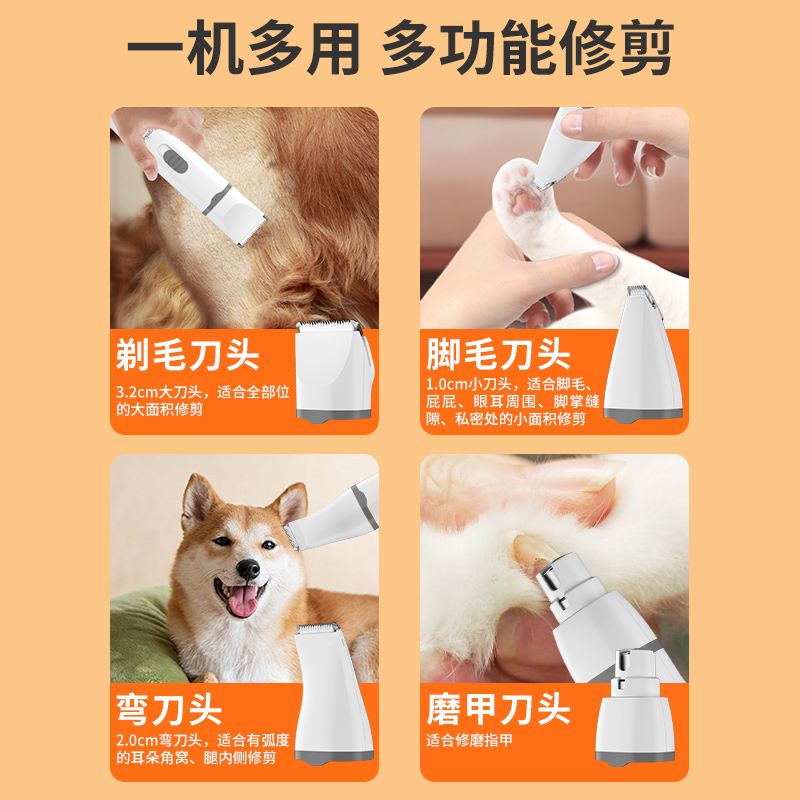 一机多用 多功能修剪

剃毛刀头

3.2cm大刀头，适合全部位的大面积修剪

脚毛刀头

1.0cm小刀头，适合脚毛、屁屁、眼耳周围、脚掌缝隙、私密处的小面积修剪

弯刀头

2.0cm弯刀头，适合有弧度的耳朵角窝、腿内侧修剪

磨甲刀头

适合修磨指甲