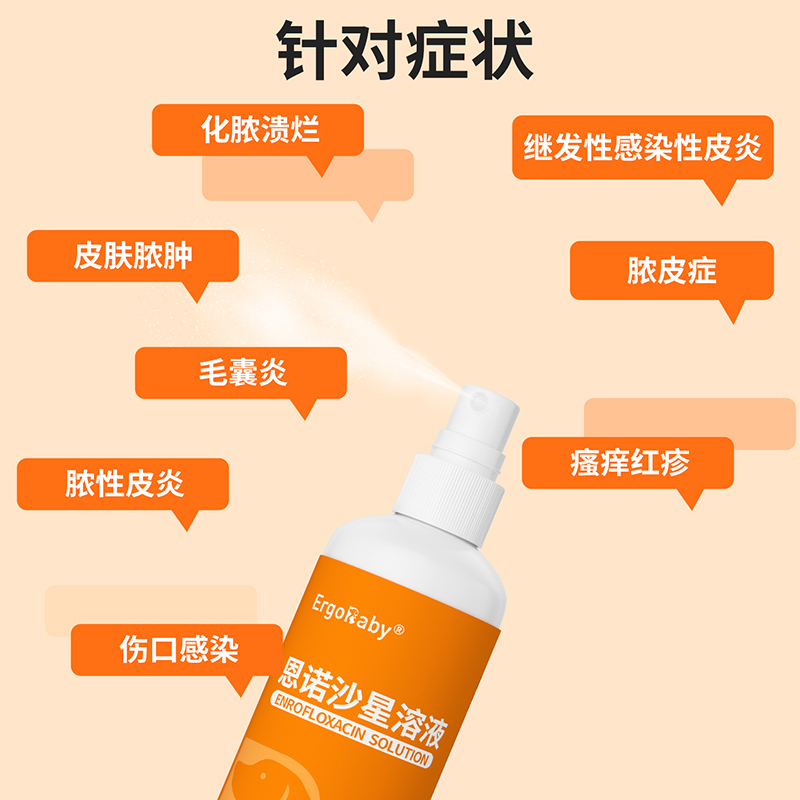 针对症状

化脓溃烂

继发性感染性皮炎

皮肤脓肿

脓皮症

毛囊炎

瘙痒红疹

脓性皮炎

伤口感染

ErgoBaby®

恩诺沙星溶液

ENROFLOXACIN SOLUTION