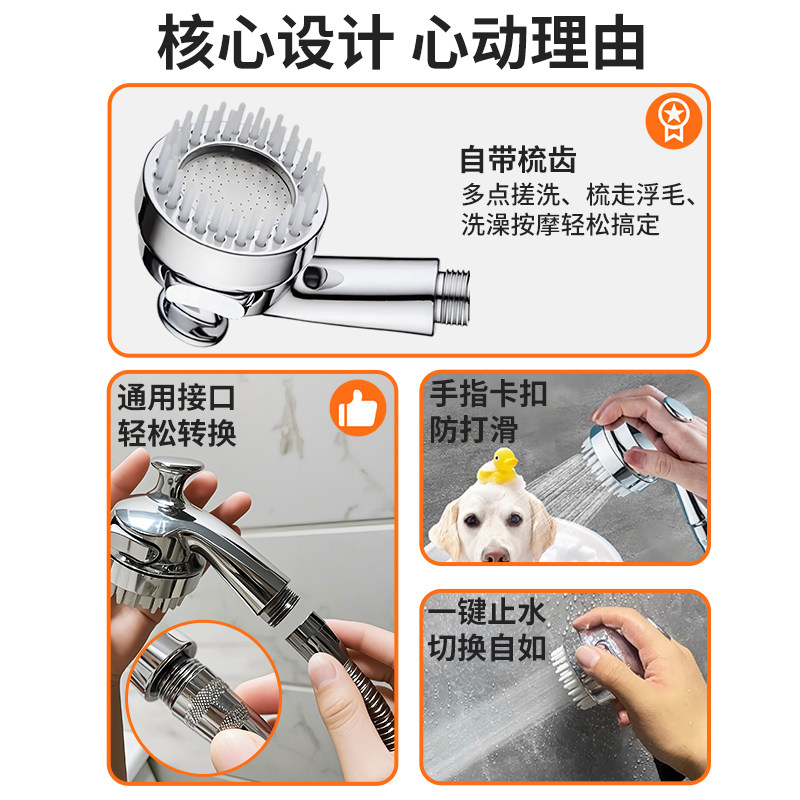 核心设计 心动理由

自带梳齿
多点搓洗、梳走浮毛、洗澡按摩轻松搞定

通用接口
轻松转换

手指卡扣
防打滑

一键止水
切换自如