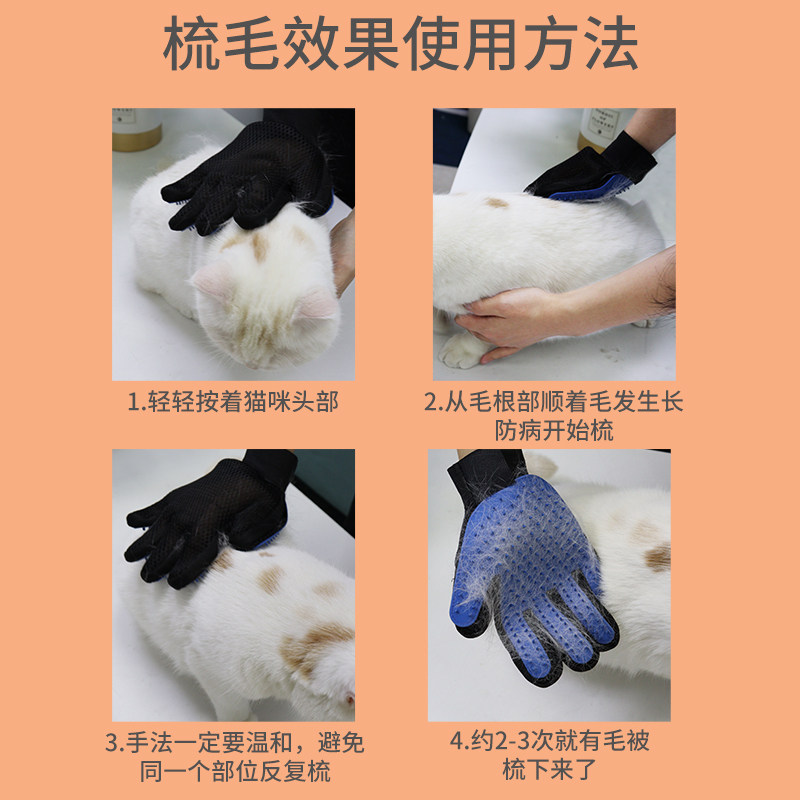 梳毛效果使用方法

1.轻轻按着猫咪头部

2.从毛根部顺着毛发生长防病开始梳

3.手法一定要温和，避免同一个部位反复梳

4.约2-3次就有毛被梳下来了