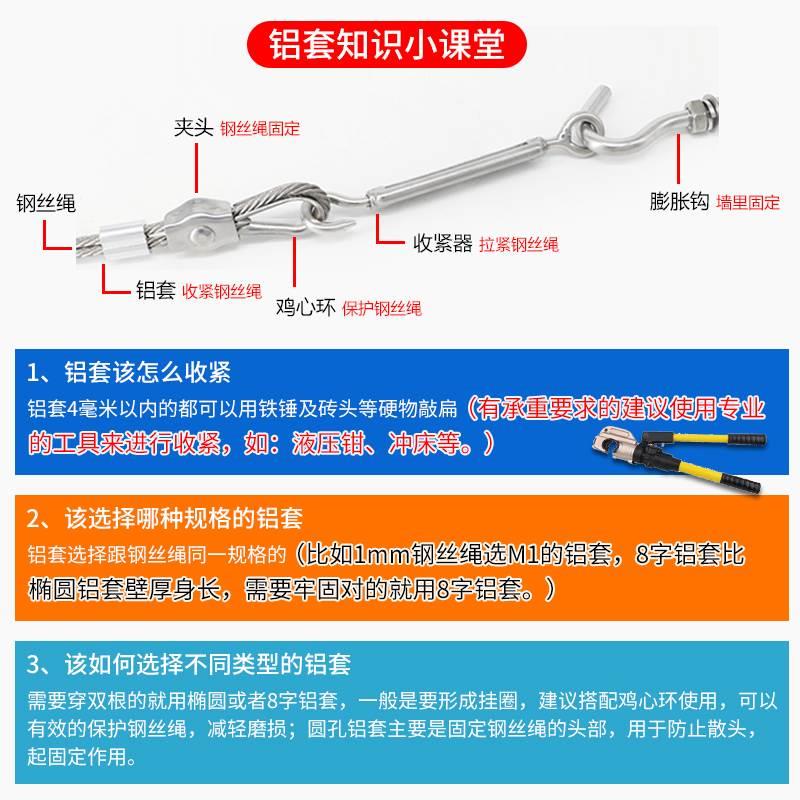 铝套知识小课堂

夹头 钢丝绳固定

钢丝绳

膨胀钩 墙里固定

收紧器 拉紧钢丝绳

铝套 收紧钢丝绳

鸡心环 保护钢丝绳

1、铝套该怎么收紧

铝套4毫米以内的都可以用铁锤及砖头等硬物敲扁（有承重要求的建议使用专业的工具来进行收紧，如：液压钳、冲床等。）

2、该选择哪种规格的铝套

铝套选择跟钢丝绳同一规格的（比如1mm钢丝绳选M1的铝套，8字铝套比椭圆铝套壁厚身长，需要牢固对的就用8字铝套。）

3、该如何选择不同类型的铝套

需要穿双根的就用椭圆或者8字铝套，一般是要形成挂圈，建议搭配鸡心环使用，可以有效的保护钢丝绳，减轻磨损；圆孔铝套主要是固定钢丝绳的头部，用于防止散头，起固定作用。