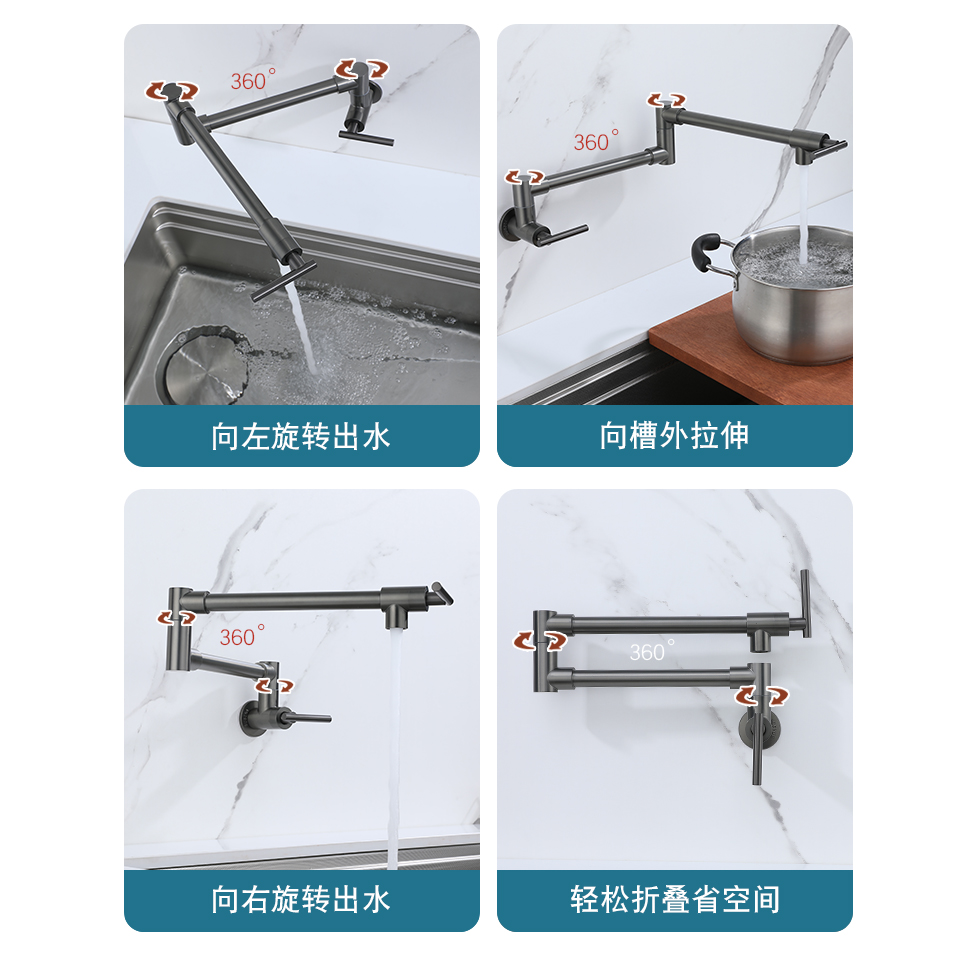 360°

向左旋转出水

360°

向槽外拉伸

360°

向右旋转出水

360°

轻松折叠省空间