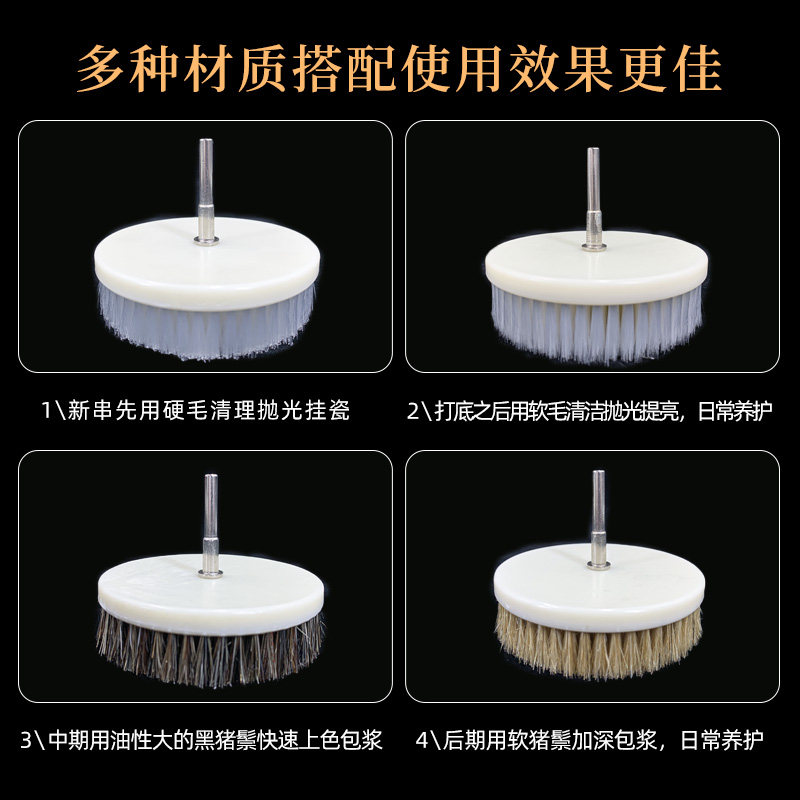 多种材质搭配使用效果更佳

1\新串先用硬毛清理抛光挂瓷

2\打底之后用软毛清洁抛光提亮，日常养护

3\中期用油性大的黑猪鬃快速上色包浆

4\后期用软猪鬃加深包浆，日常养护