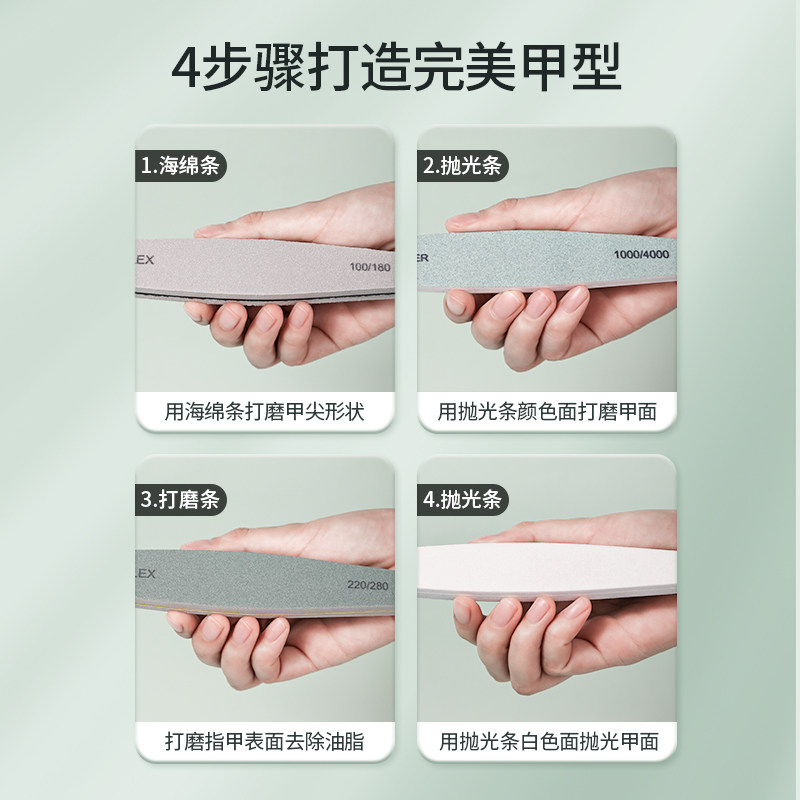 4步骤打造完美甲型

1.海绵条

LEX

100/180

用海绵条打磨甲尖形状

2.抛光条

ER

1000/4000

用抛光条颜色面打磨甲面

3.打磨条

LEX

220/280

打磨指甲表面去除油脂

4.抛光条

用抛光条白色面抛光甲面