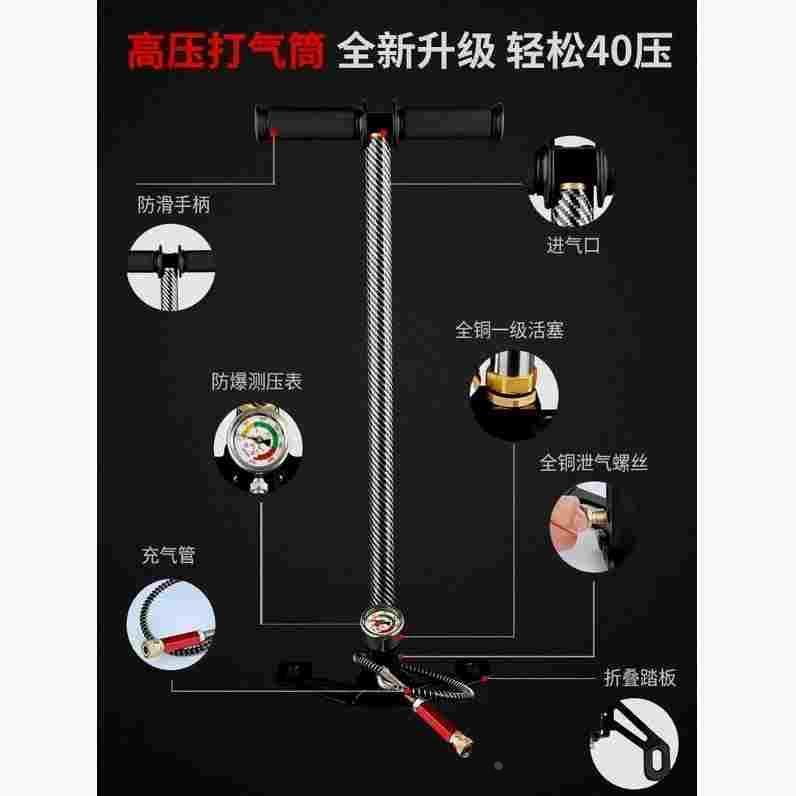 高压打气筒 全新升级 轻松40压

防滑手柄

进气口

全铜一级活塞

防爆测压表

全铜泄气螺丝

充气管

折叠踏板