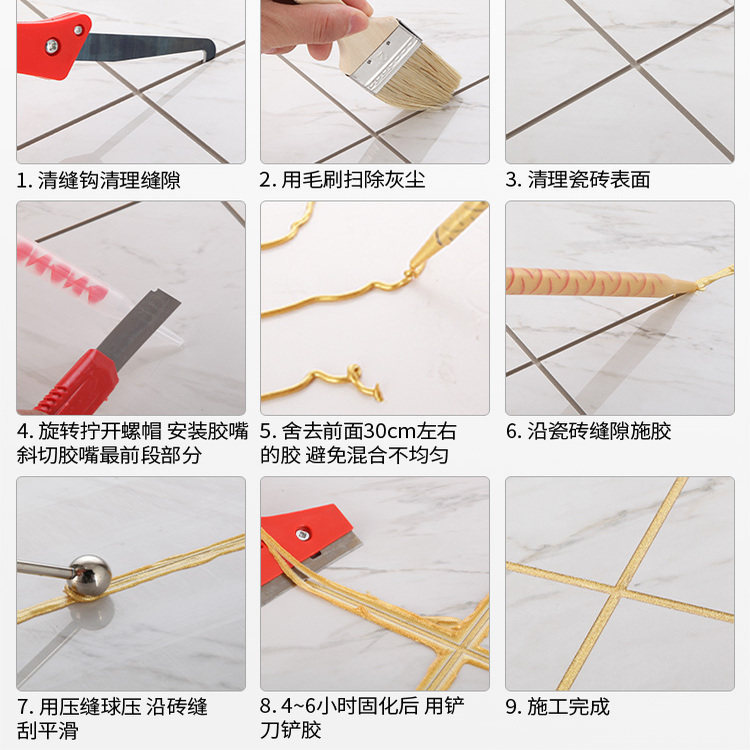 1. 清缝钩清理缝隙

2. 用毛刷扫除灰尘

3. 清理瓷砖表面

4. 旋转拧开螺帽 安装胶嘴 斜切胶嘴最前段部分

5. 舍去前面30cm左右的胶 避免混合不均匀

6. 沿瓷砖缝隙施胶

7. 用压缝球压 沿砖缝刮平滑

8. 4~6小时固化后 用铲刀铲胶

9. 施工完成