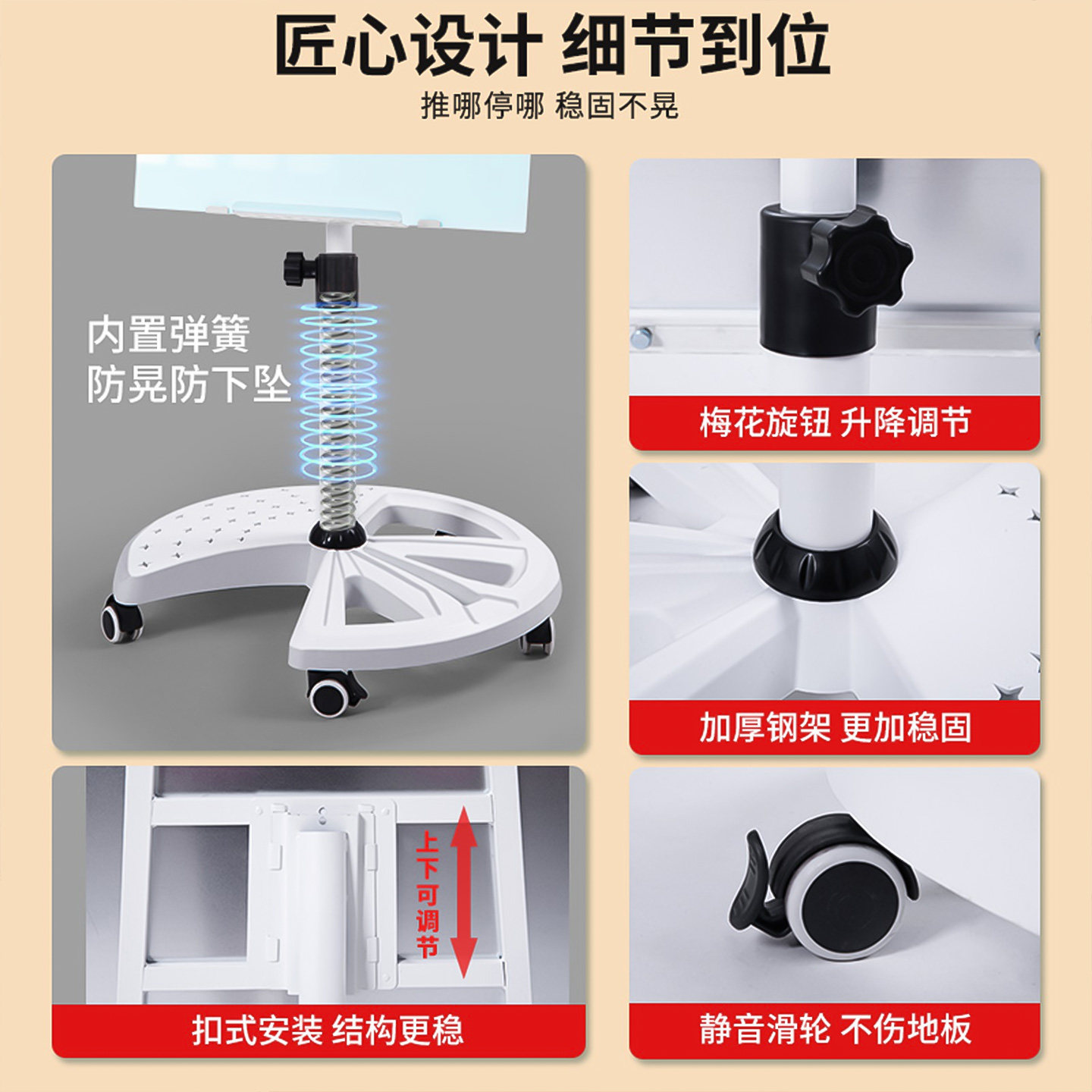 匠心设计 细节到位

推哪停哪 稳固不晃

内置弹簧
防晃防下坠

梅花旋钮 升降调节

加厚钢架 更加稳固

上下可调节

扣式安装 结构更稳

静音滑轮 不伤地板