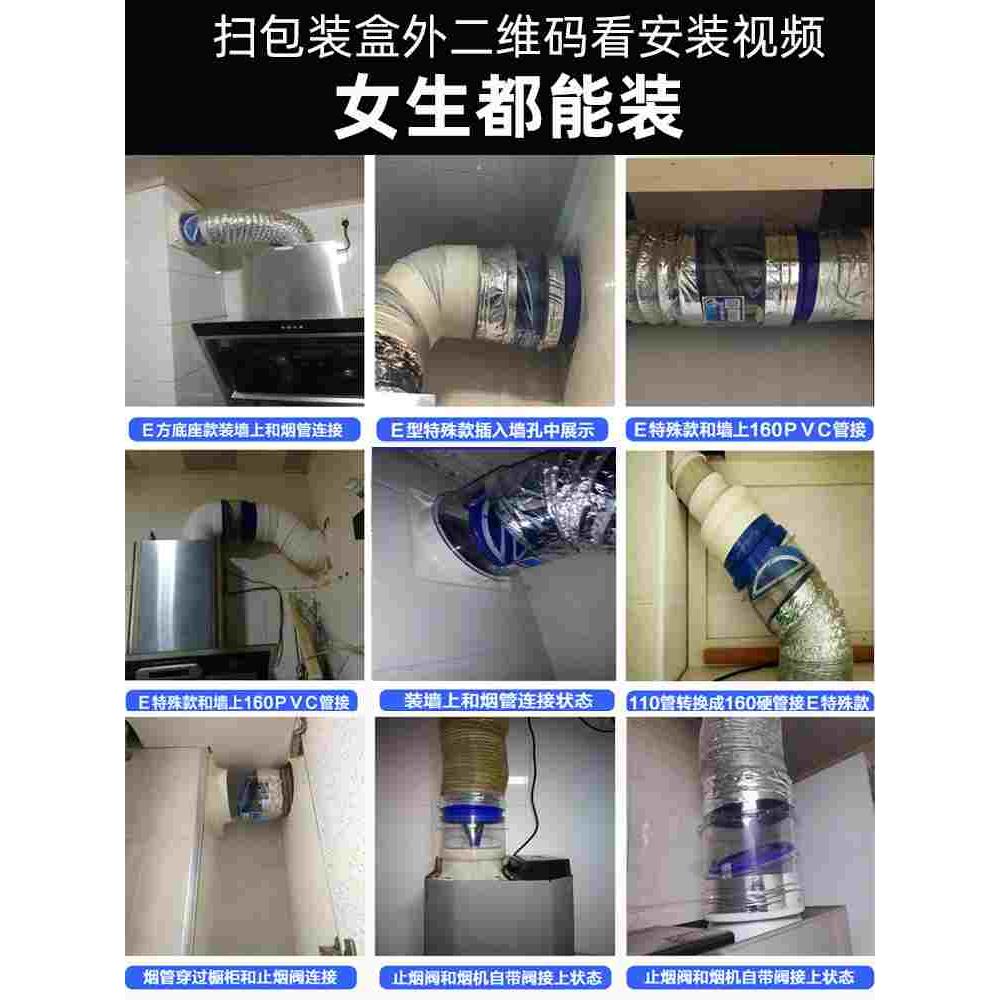 扫包装盒外二维码看安装视频

女生都能装

E方底座款装墙上和烟管连接

E型特殊款插入墙孔中展示

E特殊款和墙上160PVC管接

E特殊款和墙上160PVC管接

装墙上和烟管连接状态

110管转换成160硬管接E特殊款

烟管穿过橱柜和止烟阀连接

止烟阀和烟机自带阀接上状态

止烟阀和烟机自带阀接上状态