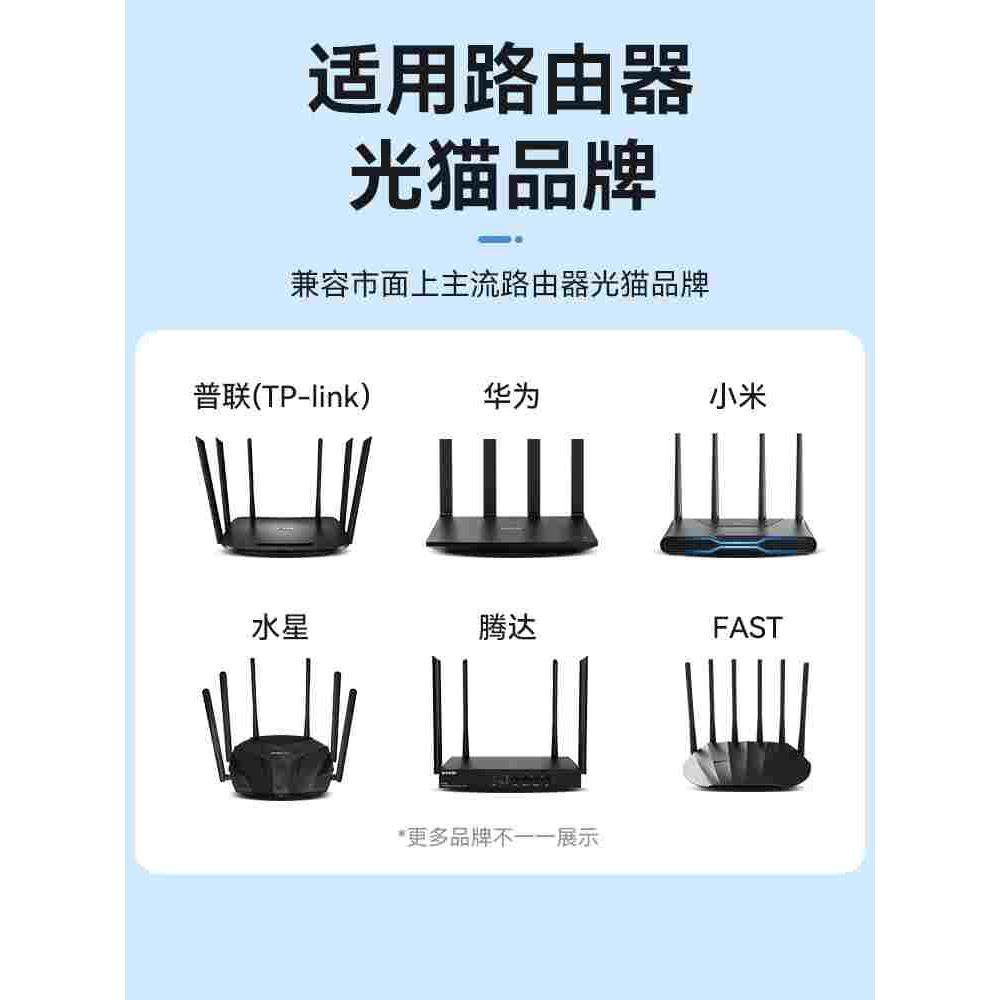 适用路由器
光猫品牌

兼容市面上主流路由器光猫品牌

普联(TP-link)

华为

小米

水星

腾达

FAST

*更多品牌不一一展示