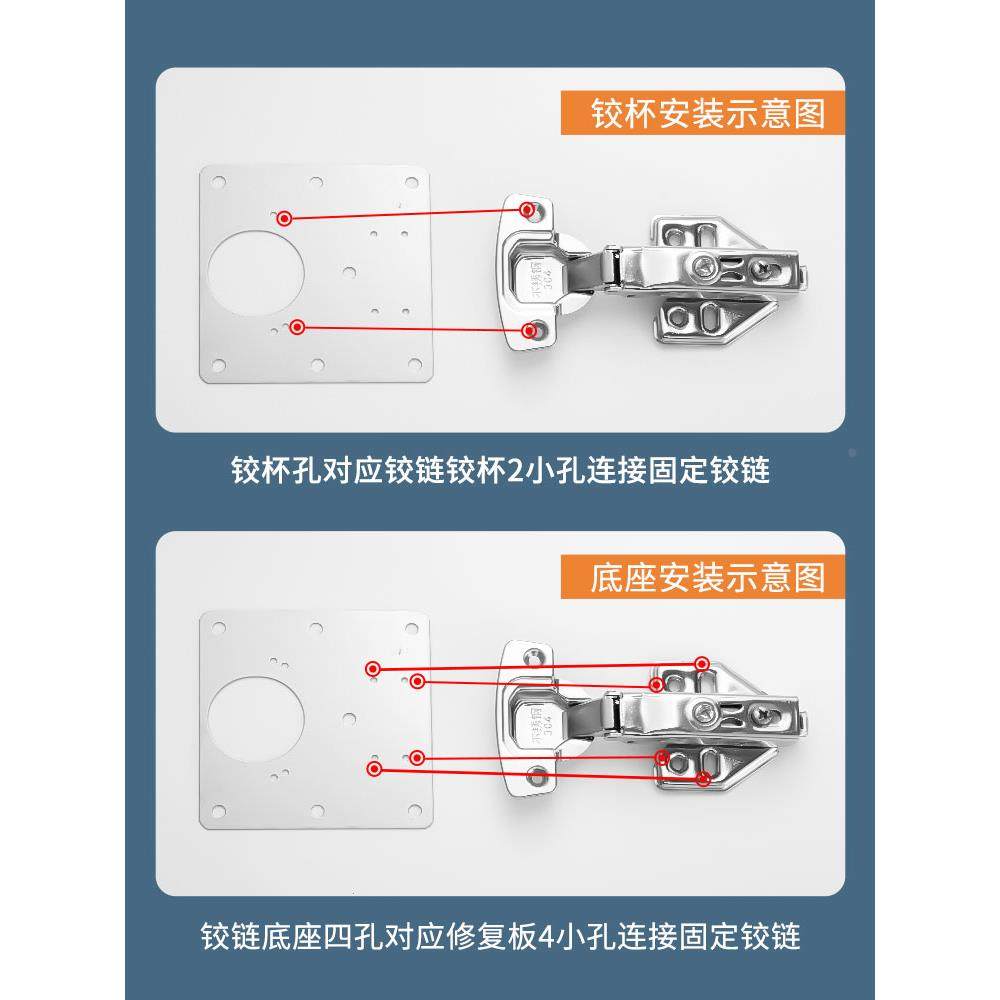 铰杯安装示意图

铰杯孔对应铰链铰杯2小孔连接固定铰链

底座安装示意图

铰链底座四孔对应修复板4小孔连接固定铰链