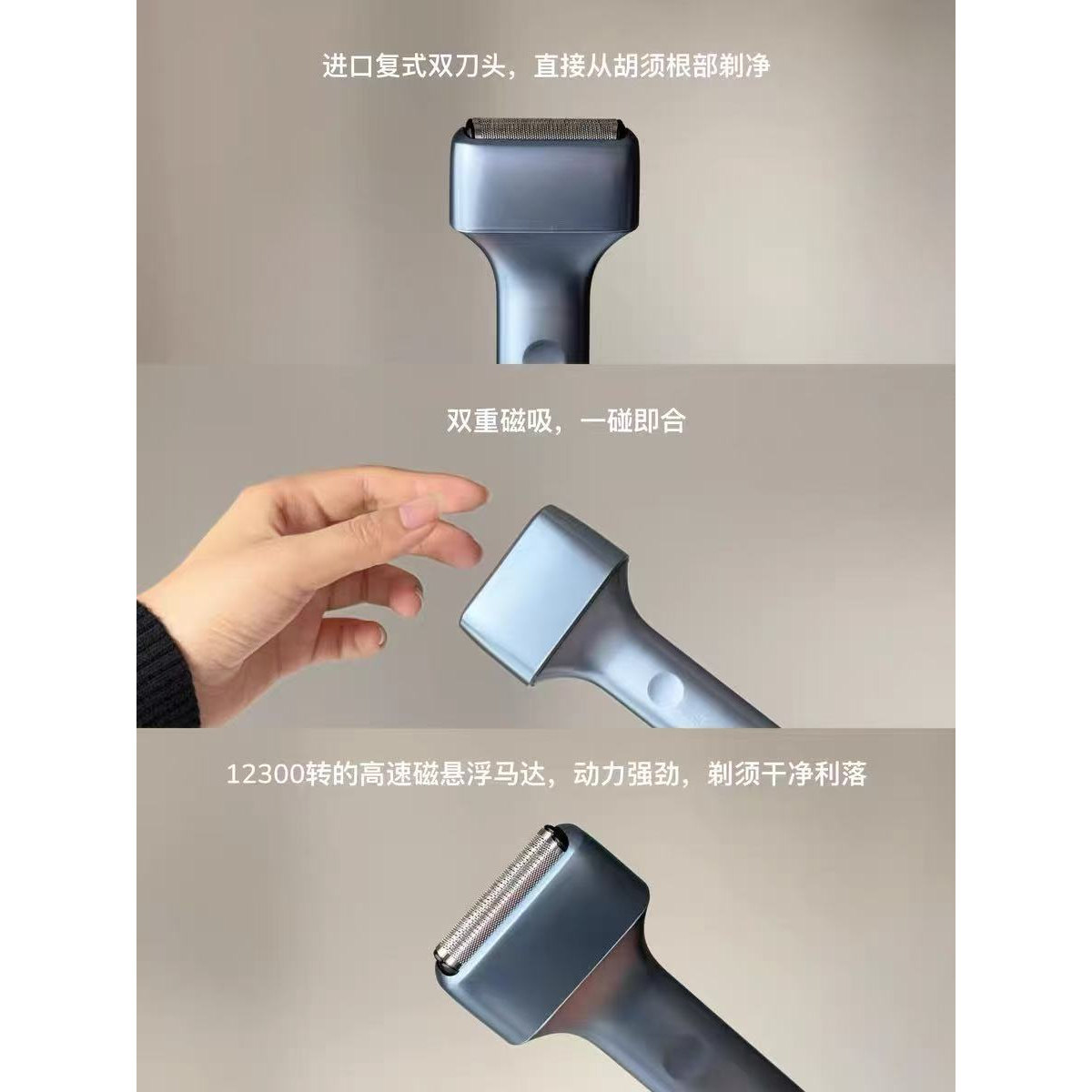 进口复式双刀头，直接从胡须根部剃净

双重磁吸，一碰即合

12300转的高速磁悬浮马达，动力强劲，剃须干净利落