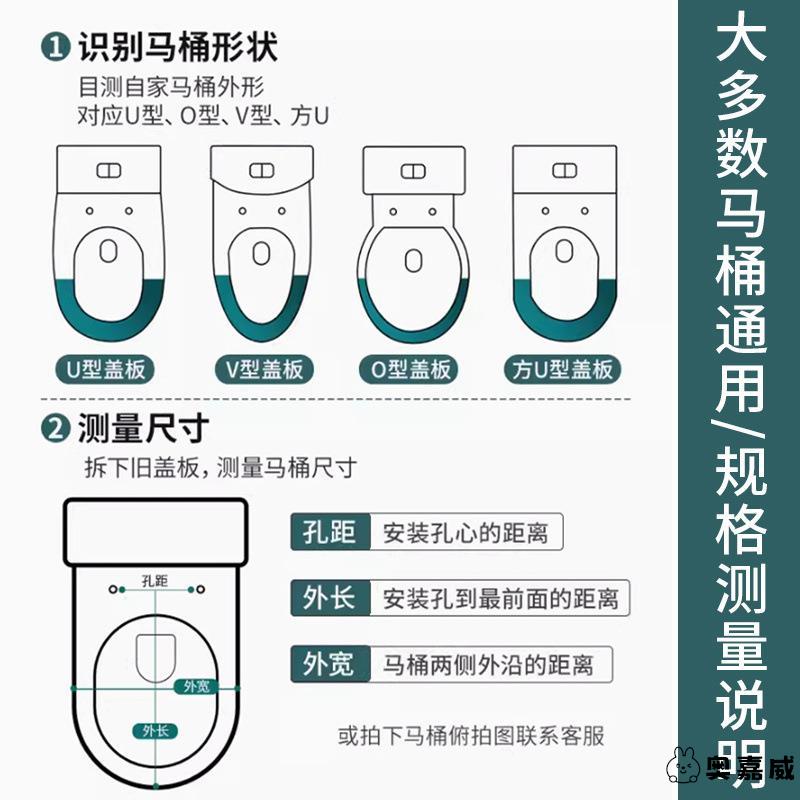 1 识别马桶形状
目测自家马桶外形
对应U型、O型、V型、方U

U型盖板
V型盖板
O型盖板
方U型盖板

2 测量尺寸
拆下旧盖板，测量马桶尺寸

孔距
外宽
外长

孔距 安装孔心的距离
外长 安装孔到最前面的距离
外宽 马桶两侧外沿的距离

或拍下马桶俯拍图联系客服

大多数马桶通用/规格测量说明

奥嘉威