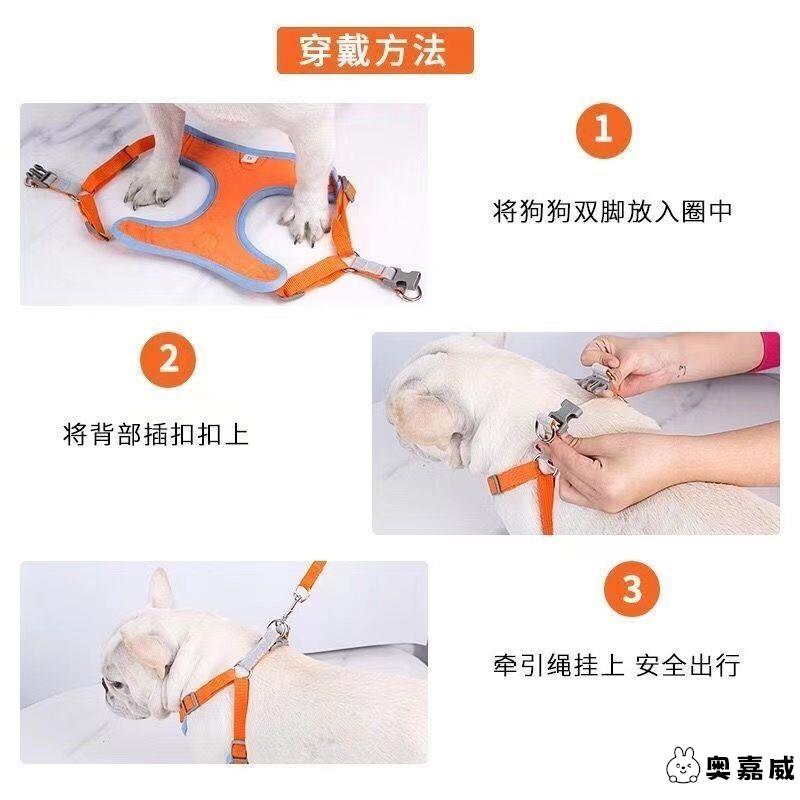 穿戴方法

1

将狗狗双脚放入圈中

2

将背部插扣扣上

3

牵引绳挂上 安全出行

奥嘉威