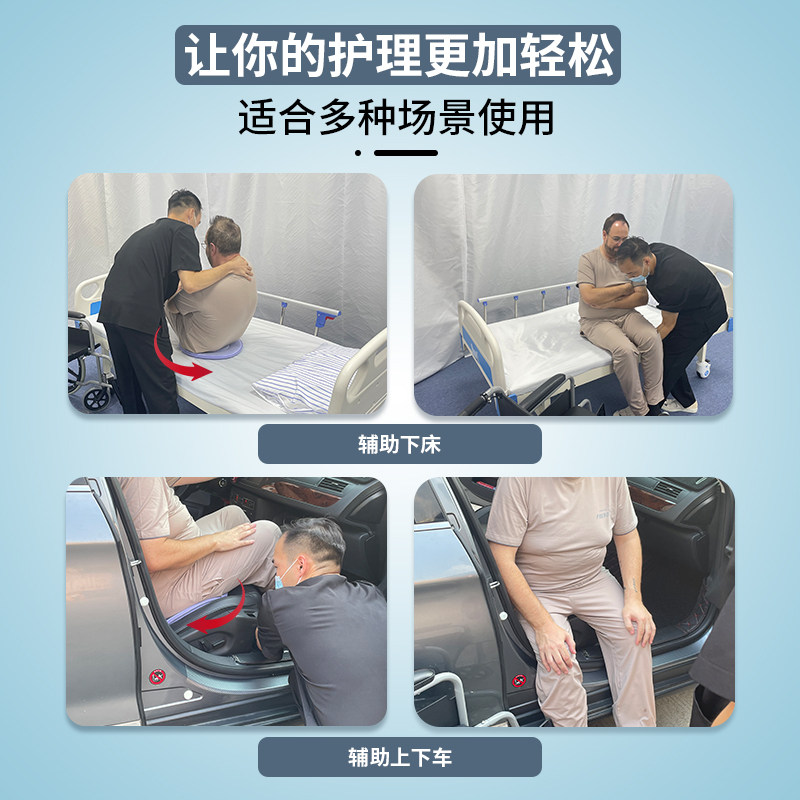 让你的护理更加轻松

适合多种场景使用

辅助下床

辅助上下车