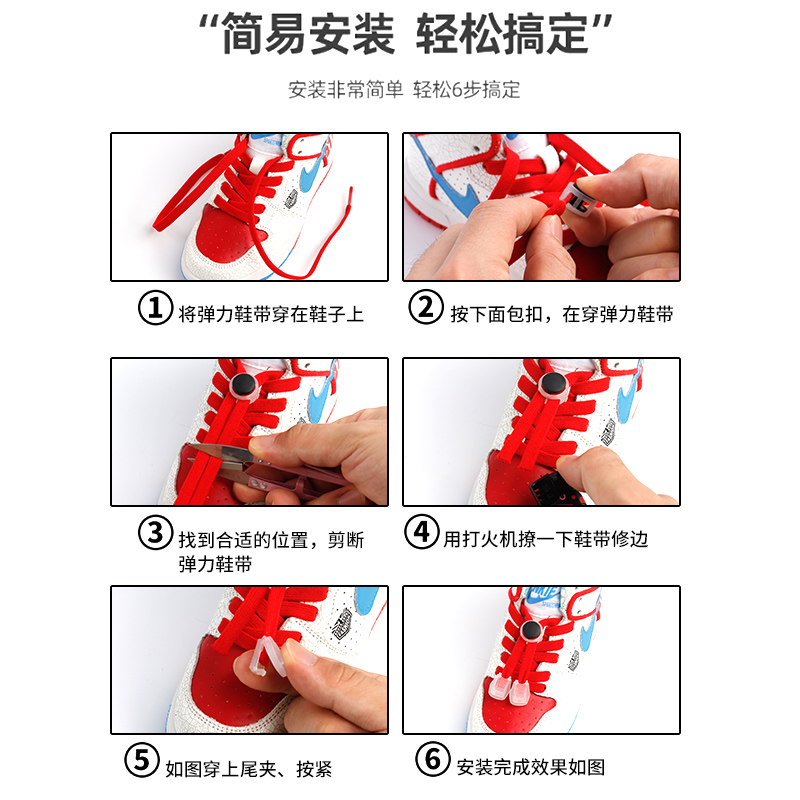 “简易安装 轻松搞定”

安装非常简单 轻松6步搞定

① 将弹力鞋带穿在鞋子上

② 按下面包扣，在穿弹力鞋带

③ 找到合适的位置，剪断弹力鞋带

④ 用打火机撩一下鞋带修边

⑤ 如图穿上尾夹、按紧

⑥ 安装完成效果如图