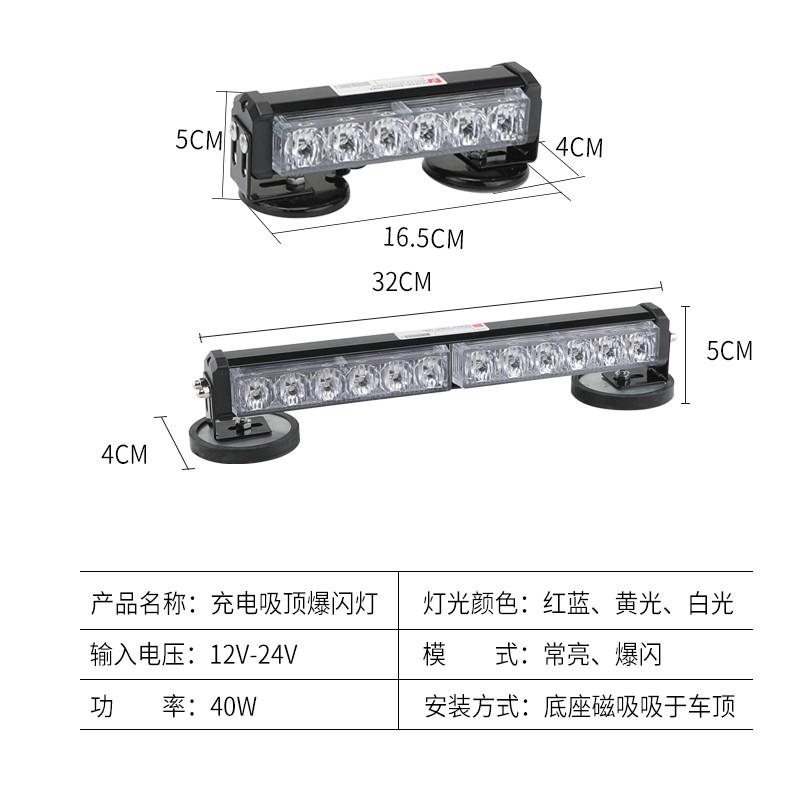 5CM
4CM
16.5CM
32CM
5CM
4CM

| 产品名称：充电吸顶爆闪灯 | 灯光颜色：红蓝、黄光、白光 |
|---|---|
| 输入电压：12V-24V | 模　　式：常亮、爆闪 |
| 功　　率：40W | 安装方式：底座磁吸吸于车顶 |