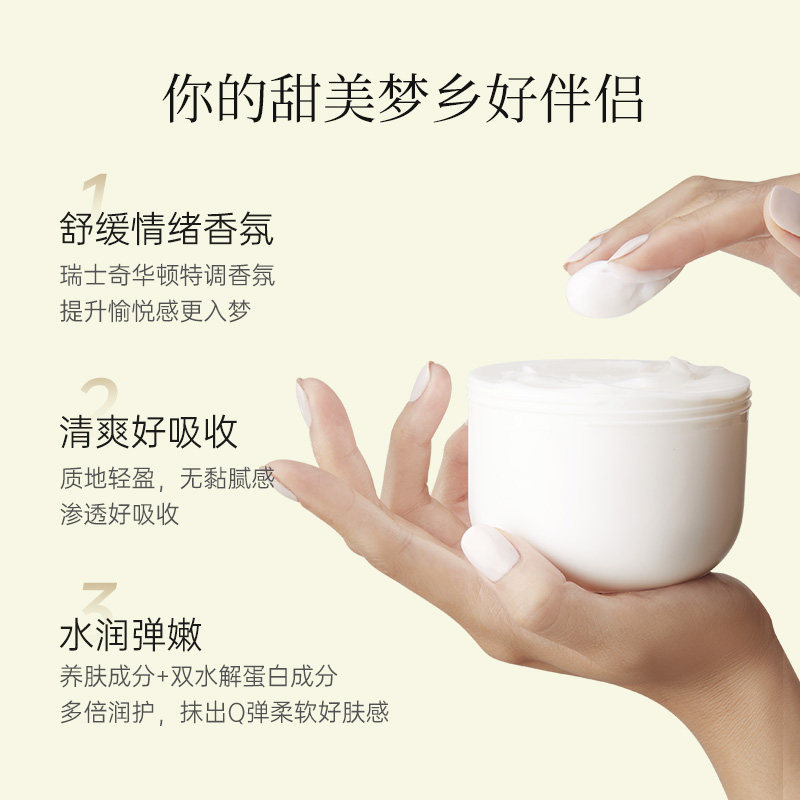 你的甜美梦乡好伴侣

1
舒缓情绪香氛
瑞士奇华顿特调香氛
提升愉悦感更入梦

2
清爽好吸收
质地轻盈，无黏腻感
渗透好吸收

3
水润弹嫩
养肤成分+双水解蛋白成分
多倍润护，抹出Q弹柔软好肤感