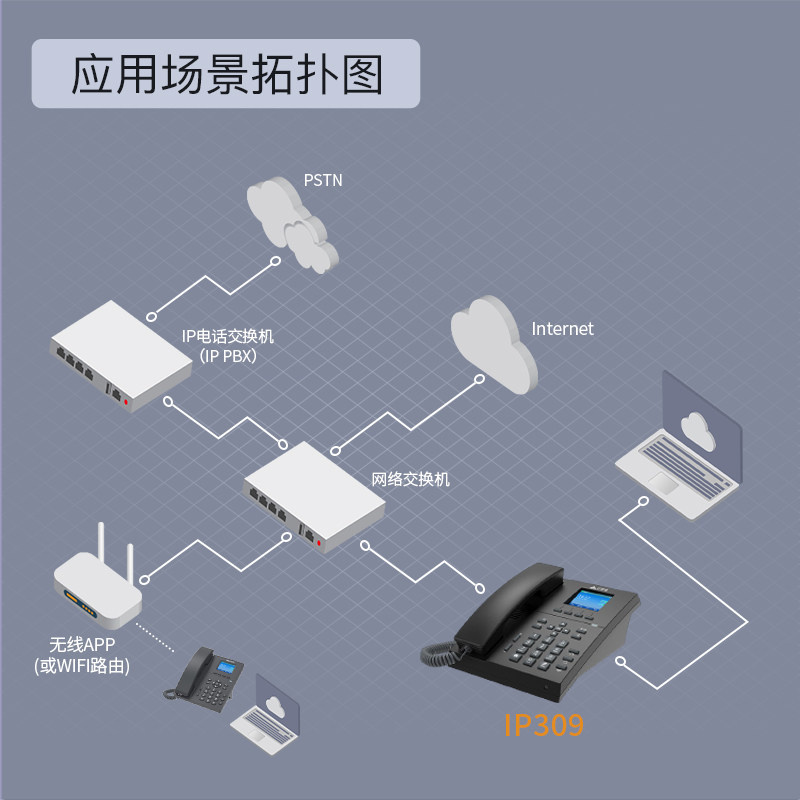 应用场景拓扑图

PSTN

IP电话交换机
(IP PBX)

Internet

网络交换机

无线APP
(或WIFI路由)

IP309