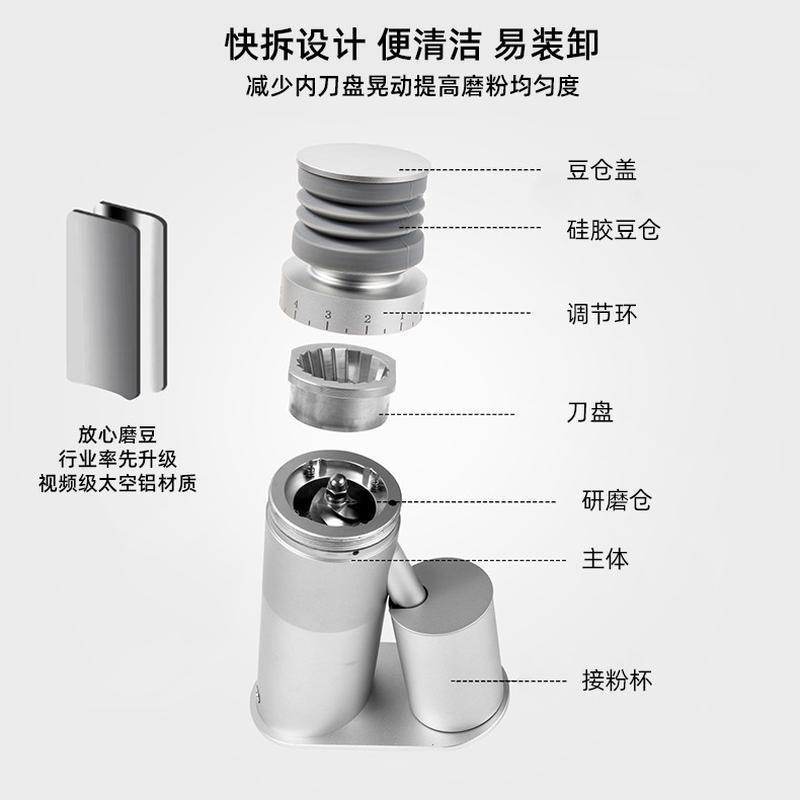 快拆设计 便清洁 易装卸
减少内刀盘晃动提高磨粉均匀度

放心磨豆
行业率先升级
视频级太空铝材质

4 3 2 1

豆仓盖
硅胶豆仓
调节环
刀盘
研磨仓
主体
接粉杯