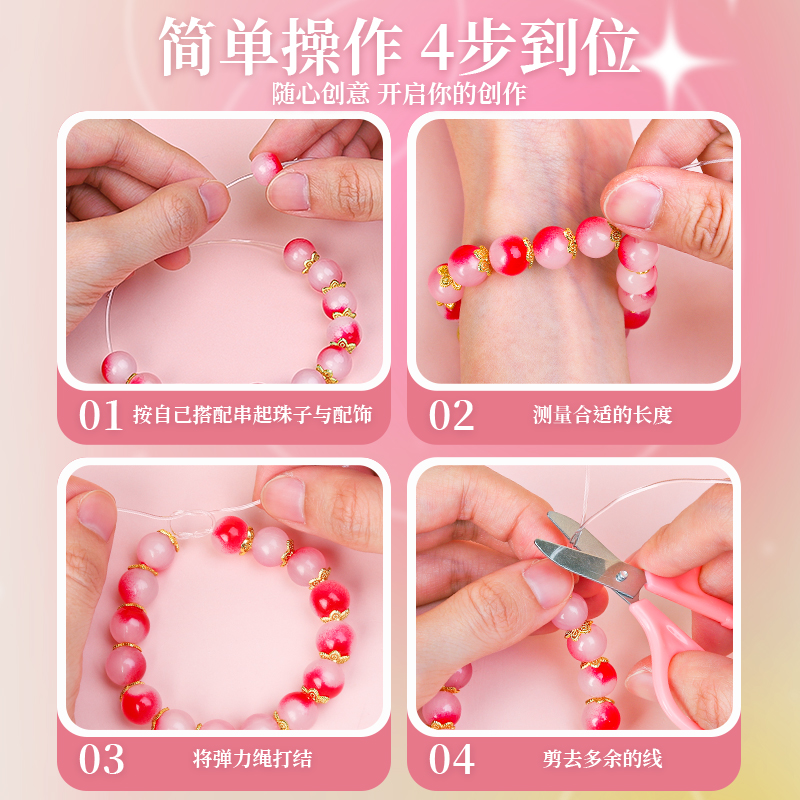 简单操作 4步到位
随心创意 开启你的创作

01 按自己搭配串起珠子与配饰

02 测量合适的长度

03 将弹力绳打结

04 剪去多余的线