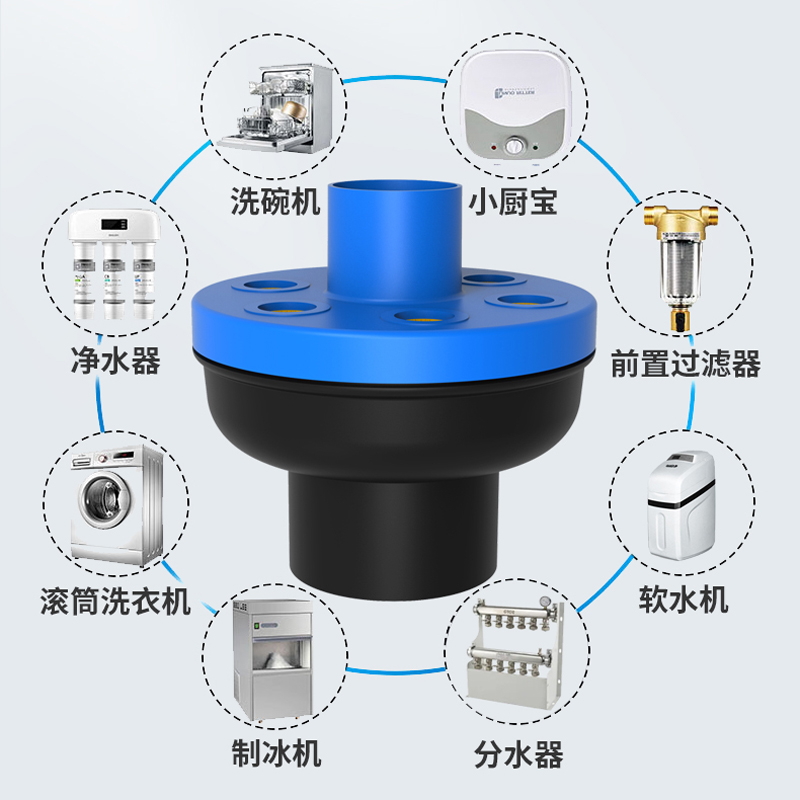 洗碗机

小厨宝

净水器

前置过滤器

滚筒洗衣机

软水机

制冰机

分水器