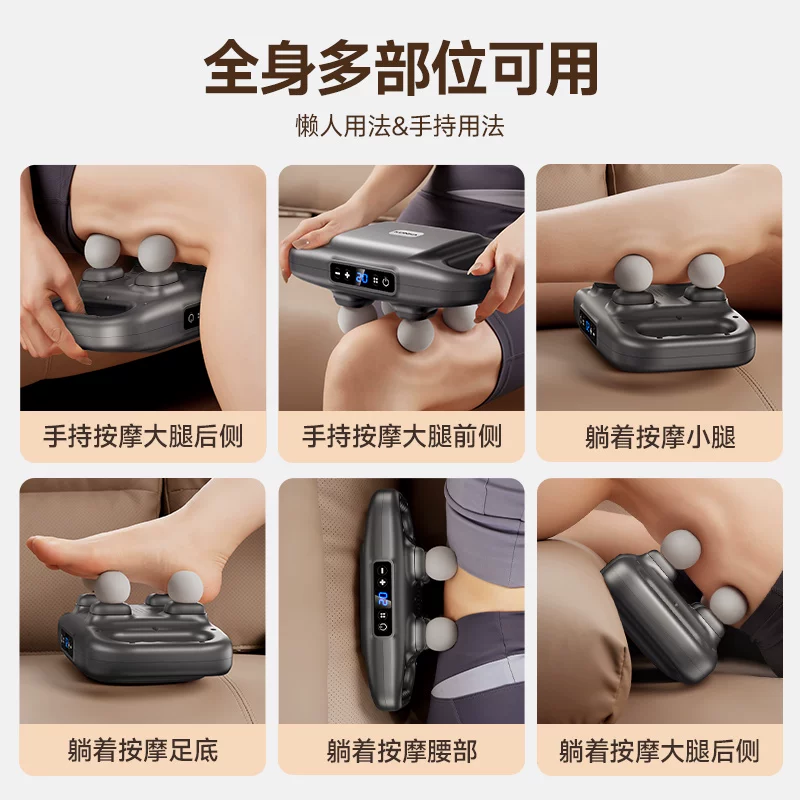 全身多部位可用

懒人用法&手持用法

20

手持按摩大腿后侧

手持按摩大腿前侧

躺着按摩小腿

20

躺着按摩足底

躺着按摩腰部

躺着按摩大腿后侧