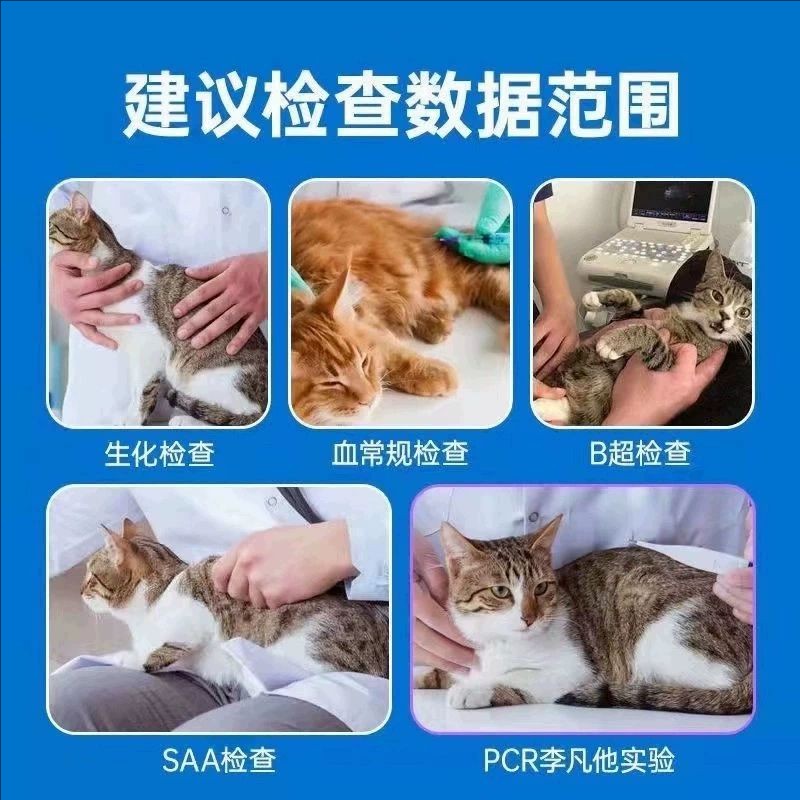 建议检查数据范围

生化检查

血常规检查

B超检查

SAA检查

PCR李凡他实验