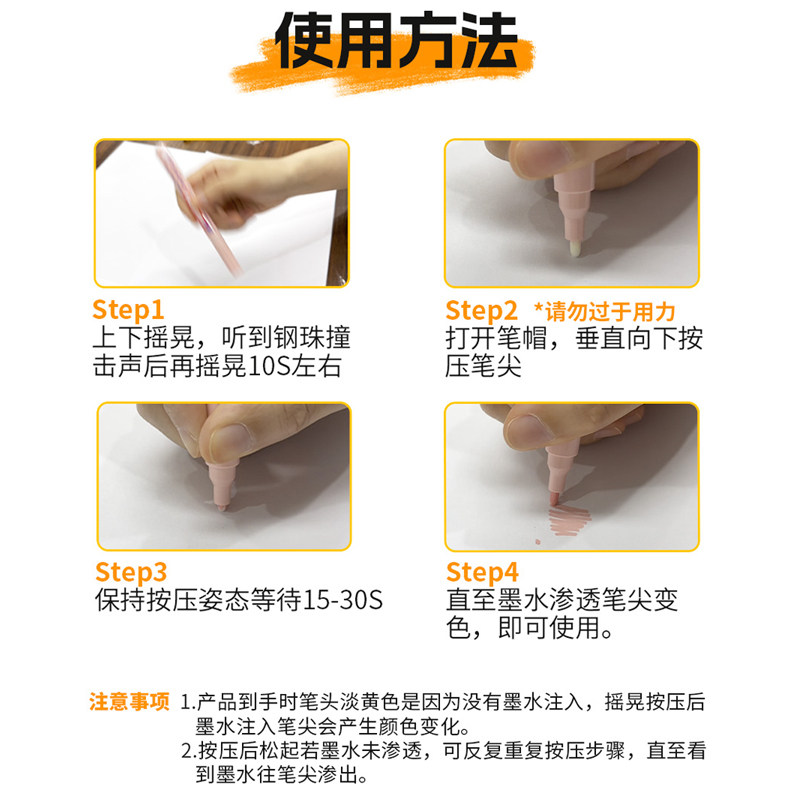 使用方法

Step1
上下摇晃，听到钢珠撞击声后再摇晃10S左右

Step2 *请勿过于用力
打开笔帽，垂直向下按压笔尖

Step3
保持按压姿态等待15-30S

Step4
直至墨水渗透笔尖变色，即可使用。

注意事项 1.产品到手时笔头淡黄色是因为没有墨水注入，摇晃按压后墨水注入笔尖会产生颜色变化。
2.按压后松起若墨水未渗透，可反复重复按压步骤，直至看到墨水往笔尖渗出。