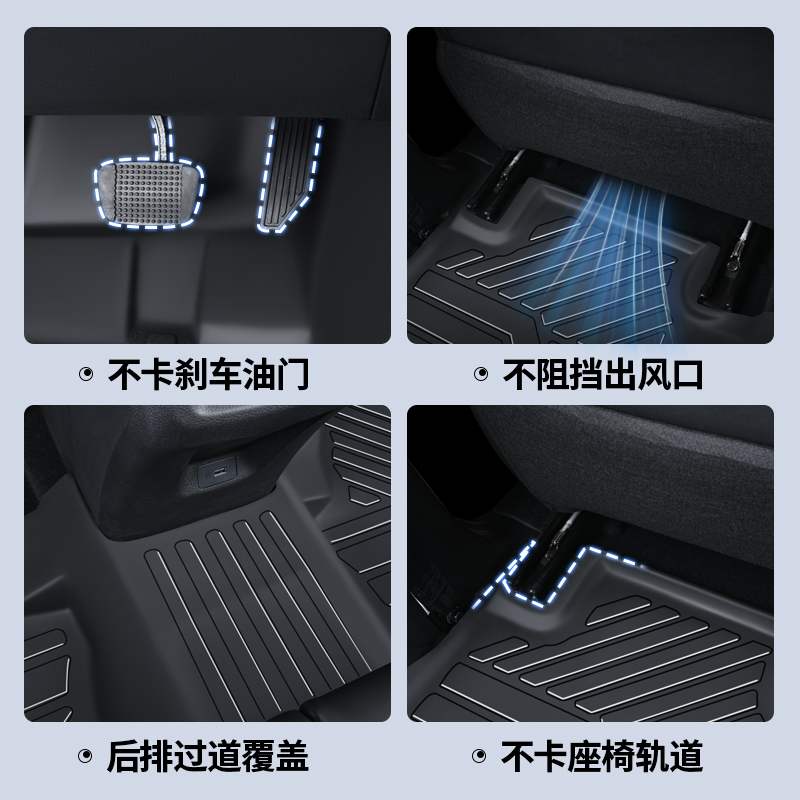 不卡刹车油门

不阻挡出风口

后排过道覆盖

不卡座椅轨道