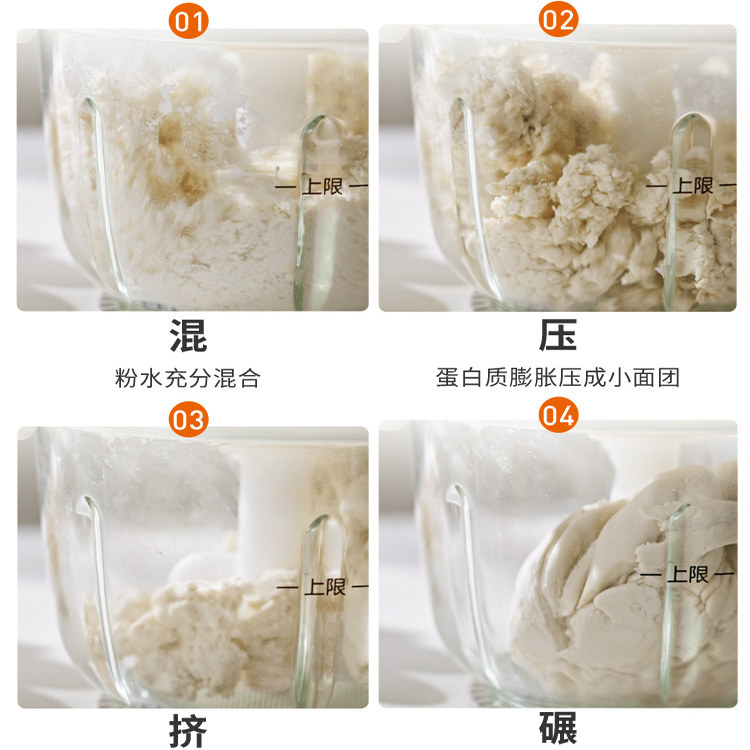 01

— 上限 —

混

粉水充分混合

02

— 上限 —

压

蛋白质膨胀压成小面团

03

— 上限 —

挤

04

— 上限 —

碾