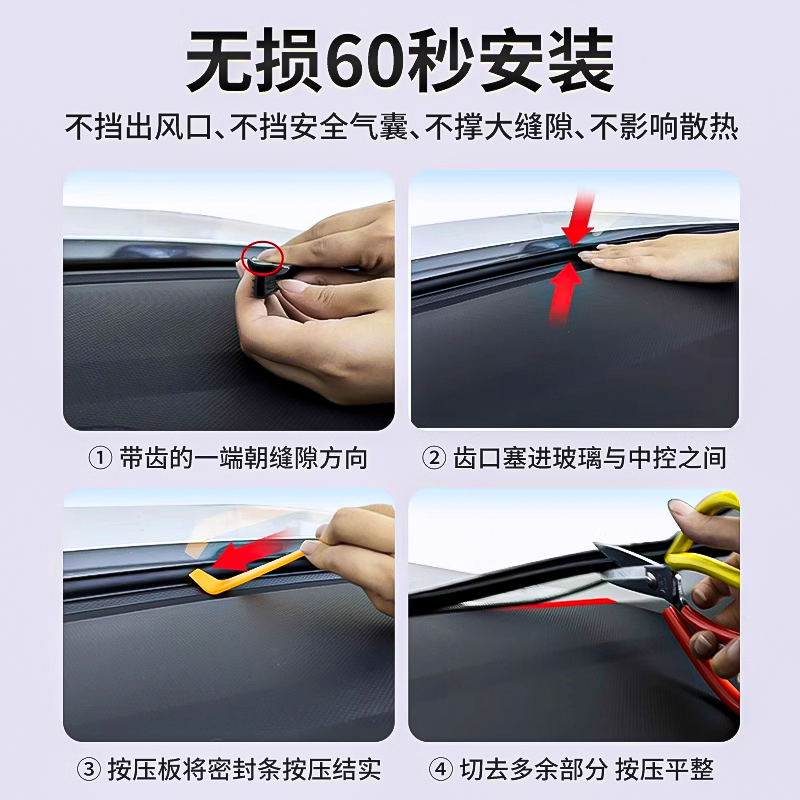 无损60秒安装

不挡出风口、不挡安全气囊、不撑大缝隙、不影响散热

① 带齿的一端朝缝隙方向

② 齿口塞进玻璃与中控之间

③ 按压板将密封条按压结实

④ 切去多余部分 按压平整