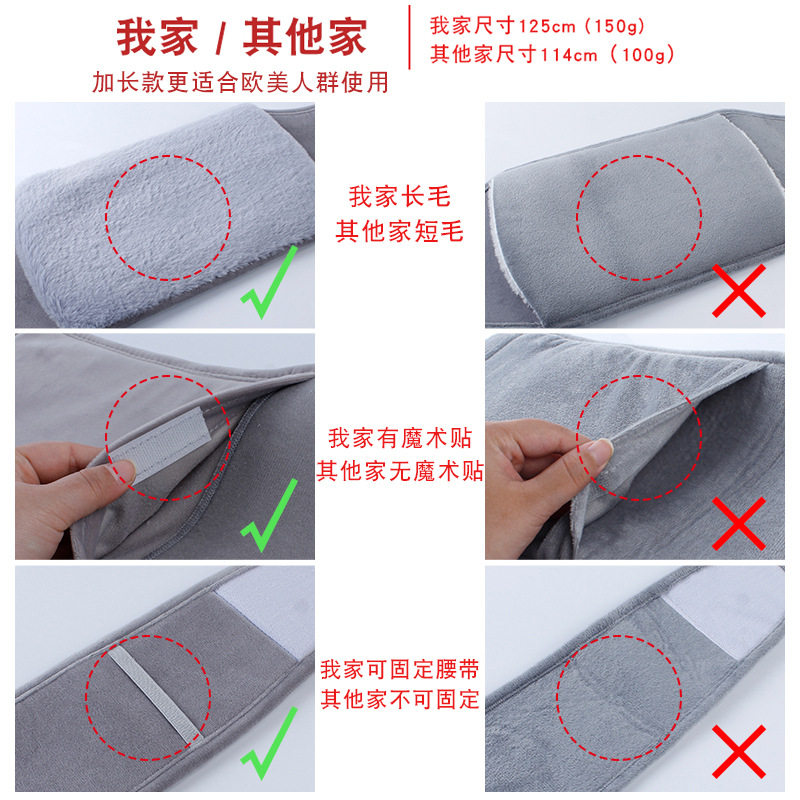 我家 / 其他家
加长款更适合欧美人群使用

我家尺寸125cm（150g）
其他家尺寸114cm（100g）

我家长毛
其他家短毛

我家有魔术贴
其他家无魔术贴

我家可固定腰带
其他家不可固定